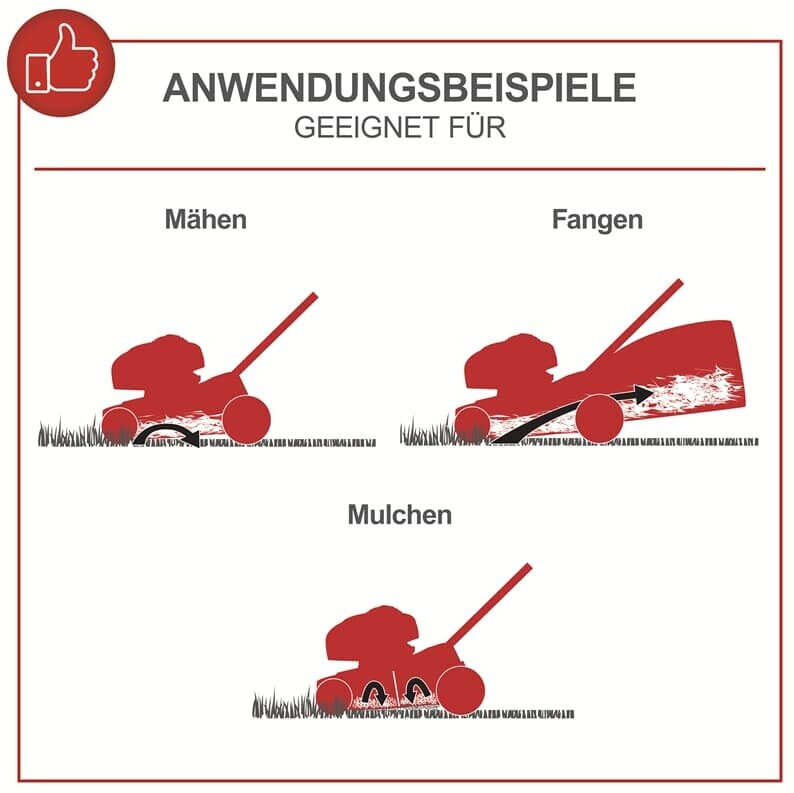 ANWENDUNGSBEISPIELE
GEEIGNET FÜR

Mähen

Fangen

Mulchen