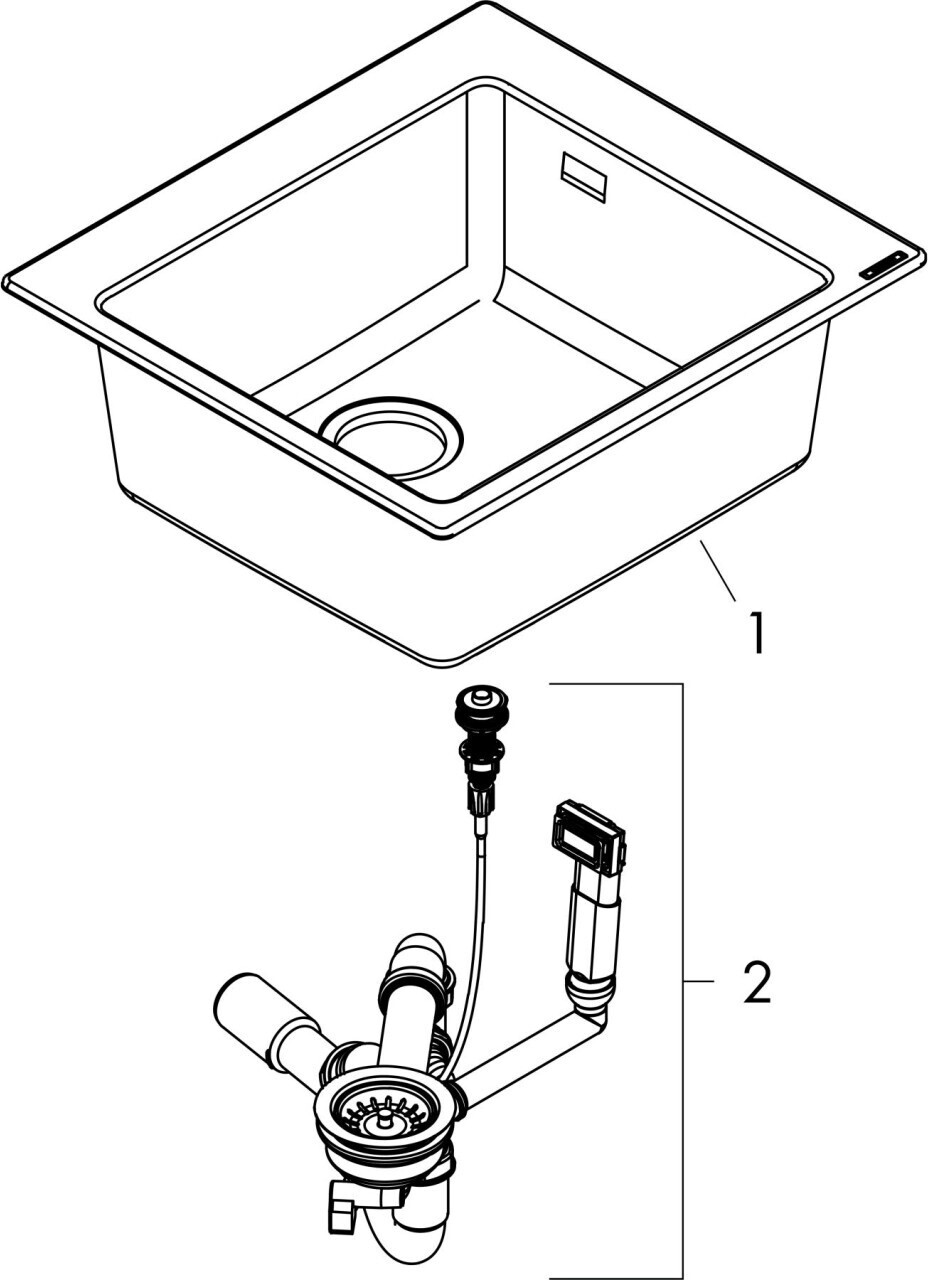 1

2