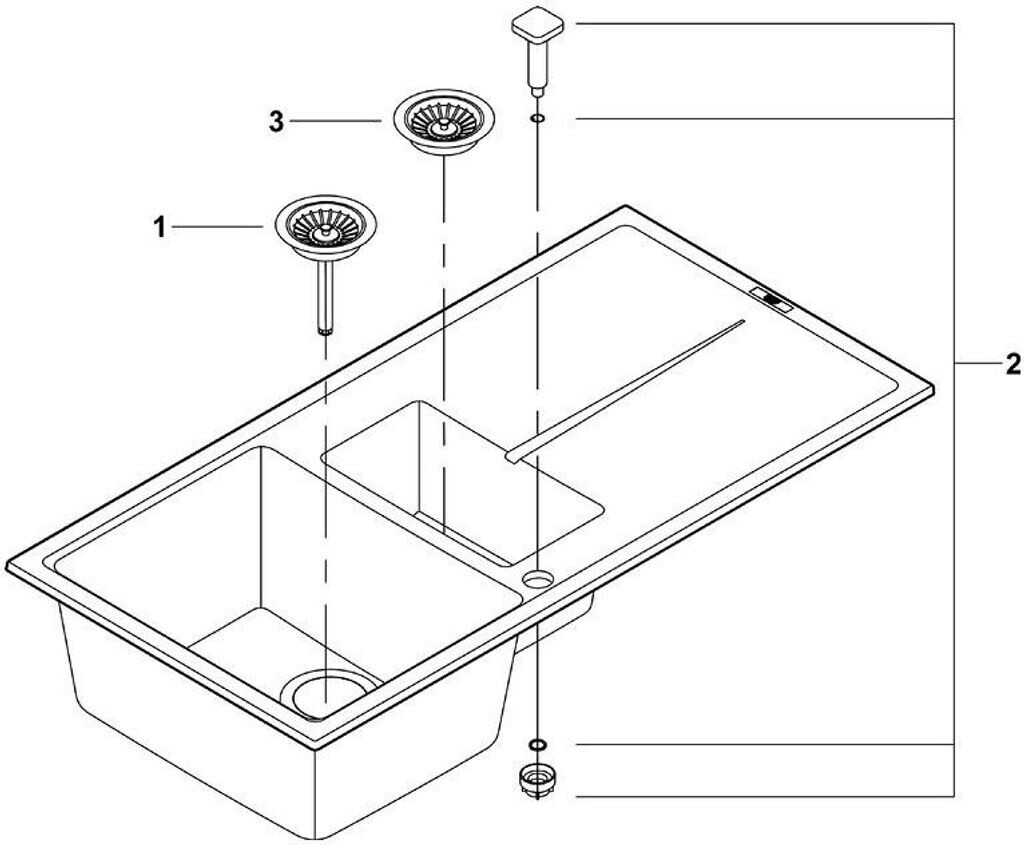 3
1
2