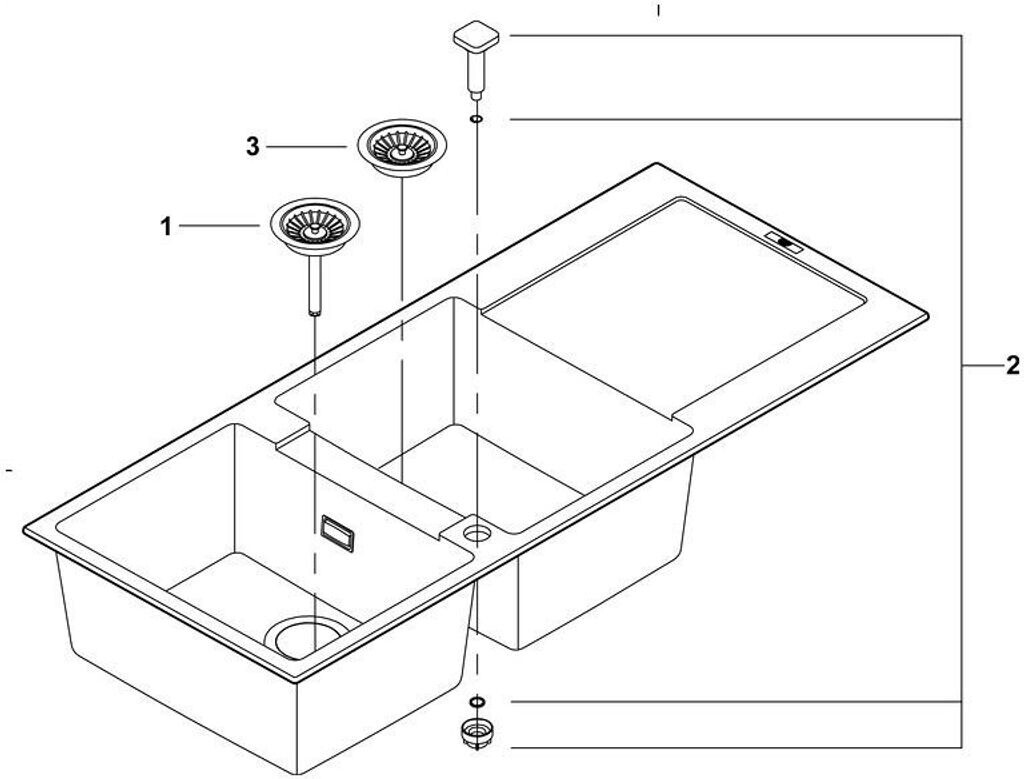 3

1

2