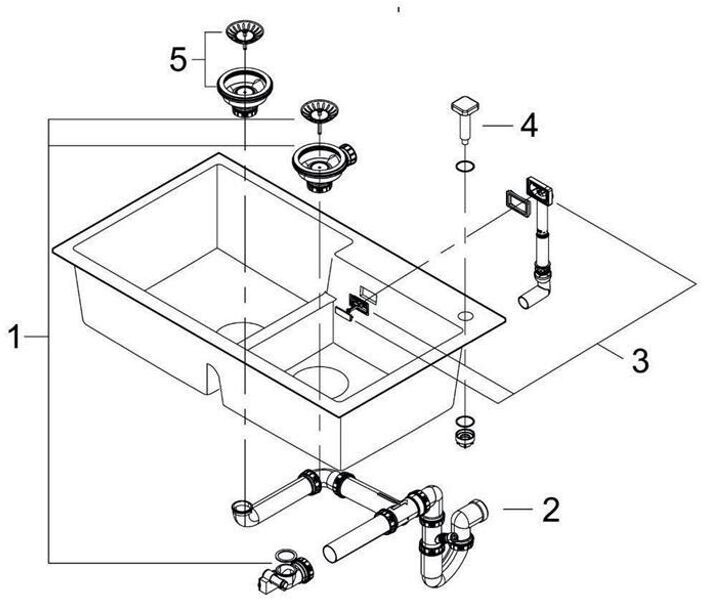 5
4
1
3
2