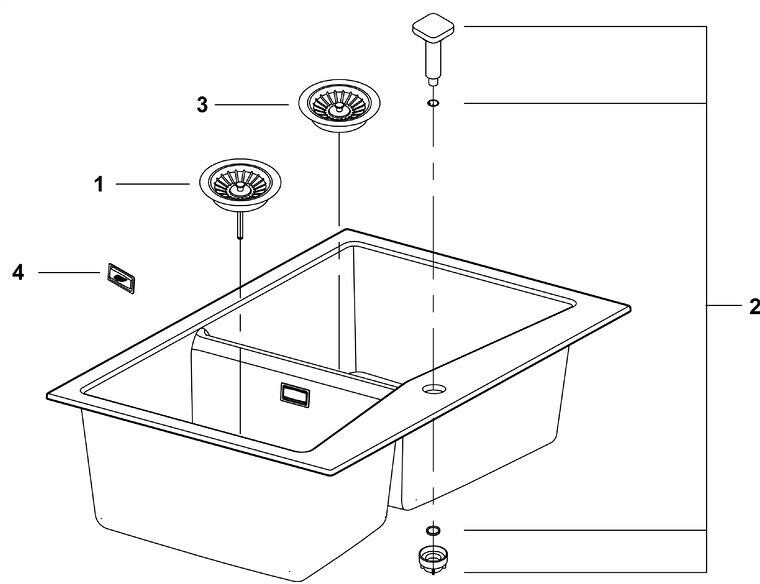 3
1
4
2