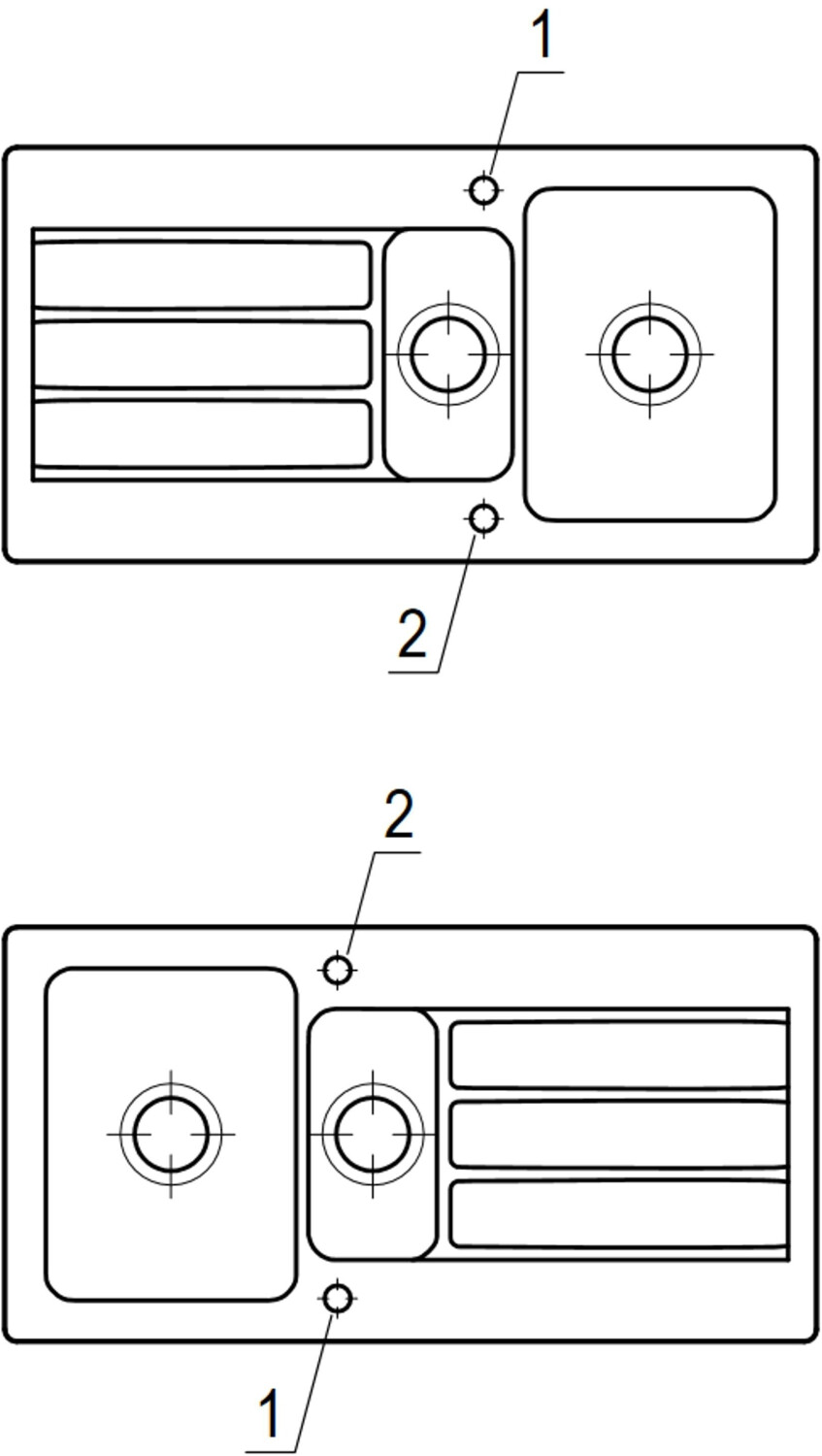 1

2

2

1