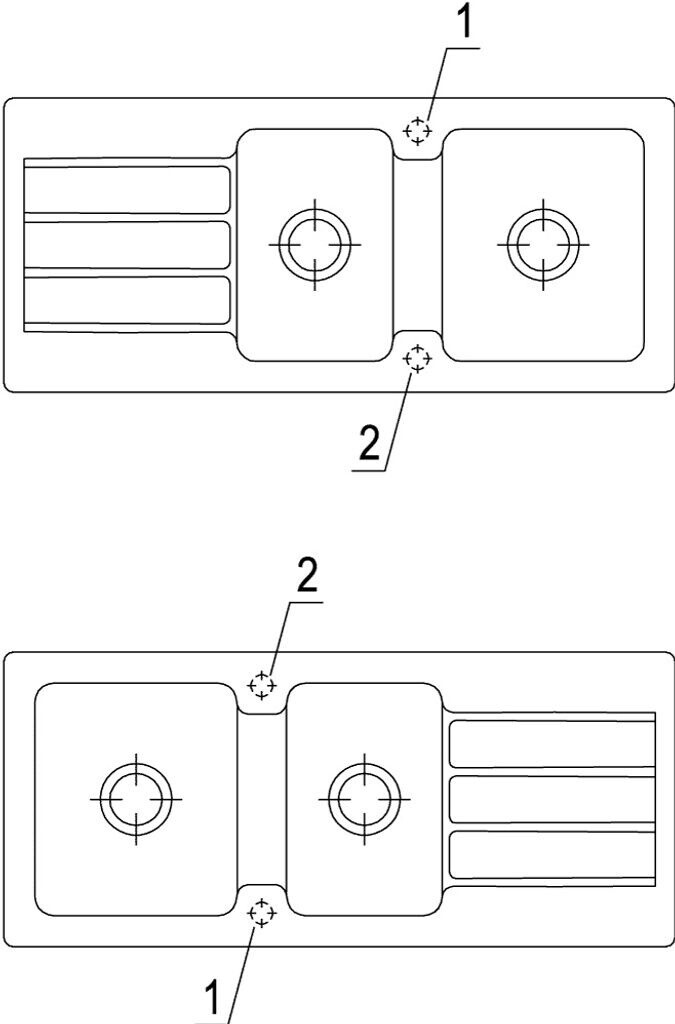 1

2

2

1