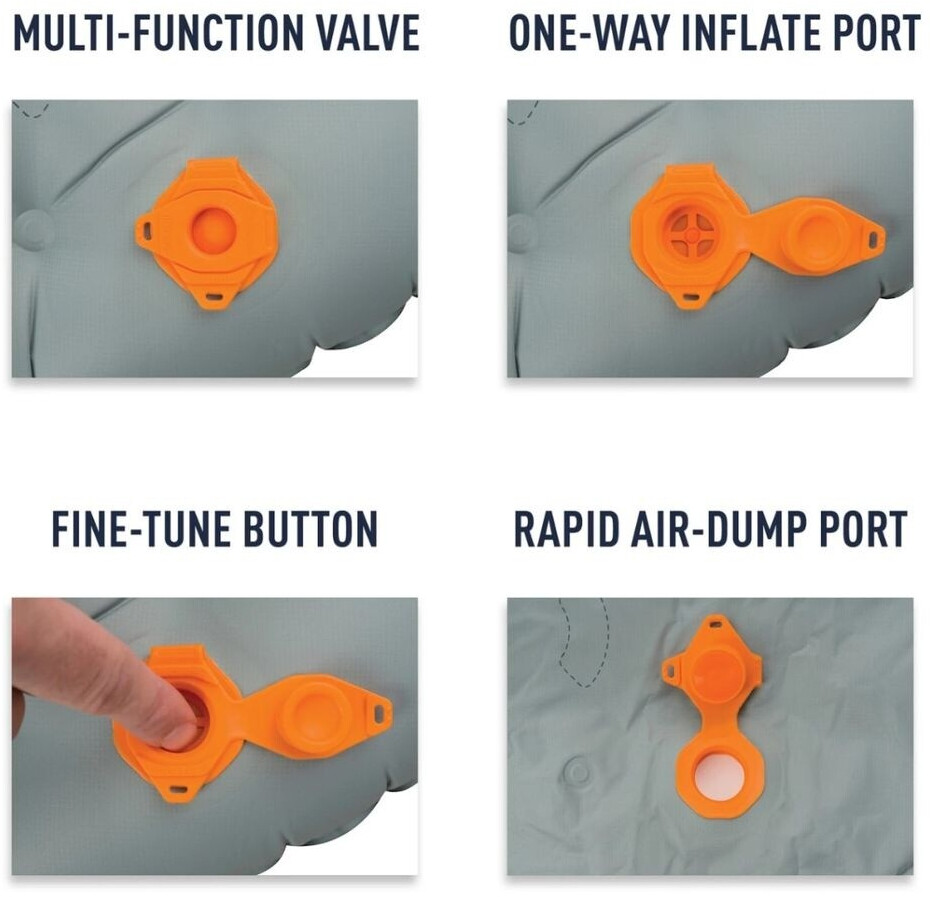 MULTI-FUNCTION VALVE

ONE-WAY INFLATE PORT

FINE-TUNE BUTTON

RAPID AIR-DUMP PORT