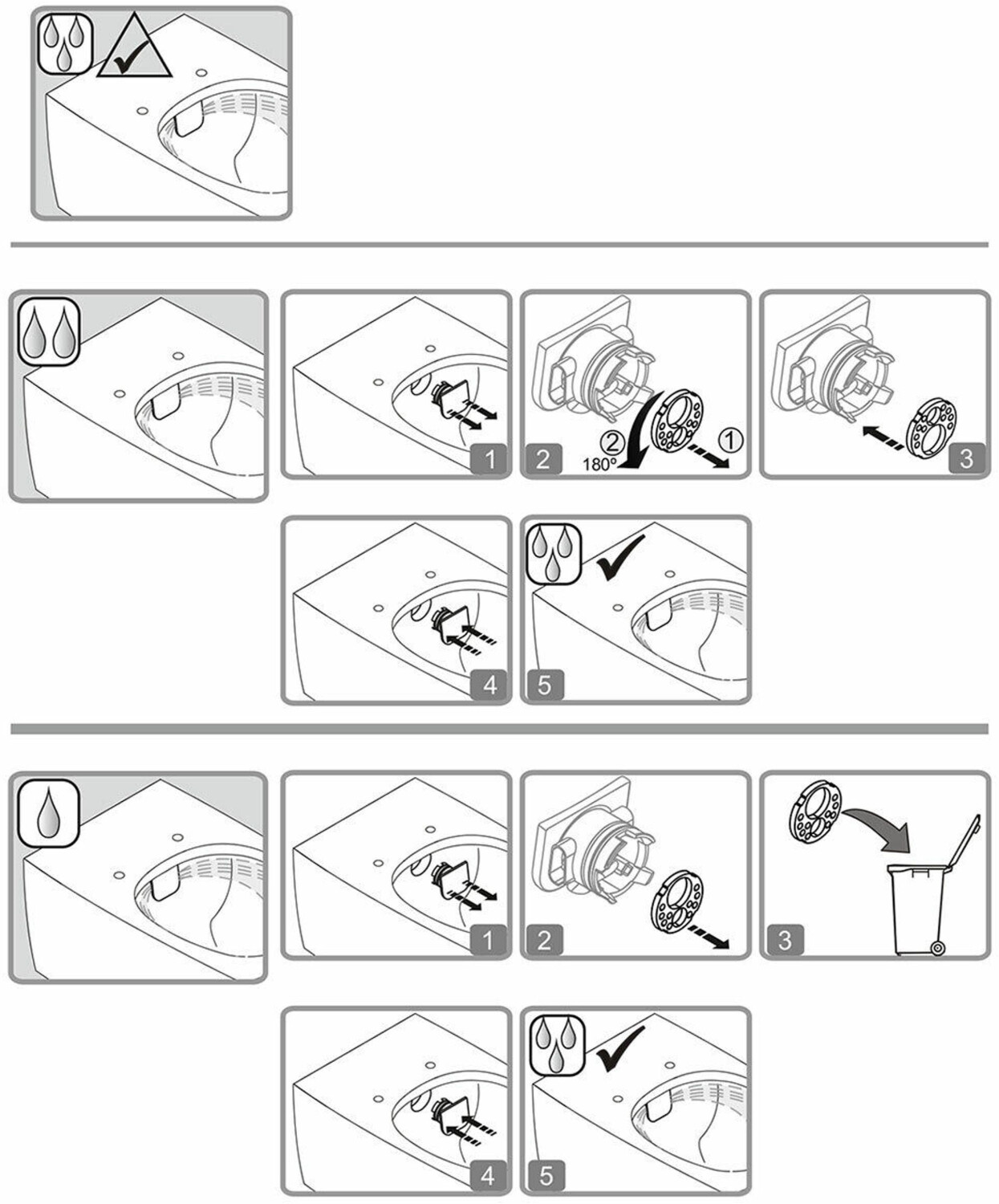 1

2

②
180°
①

3

4

5

1

2

3

4

5