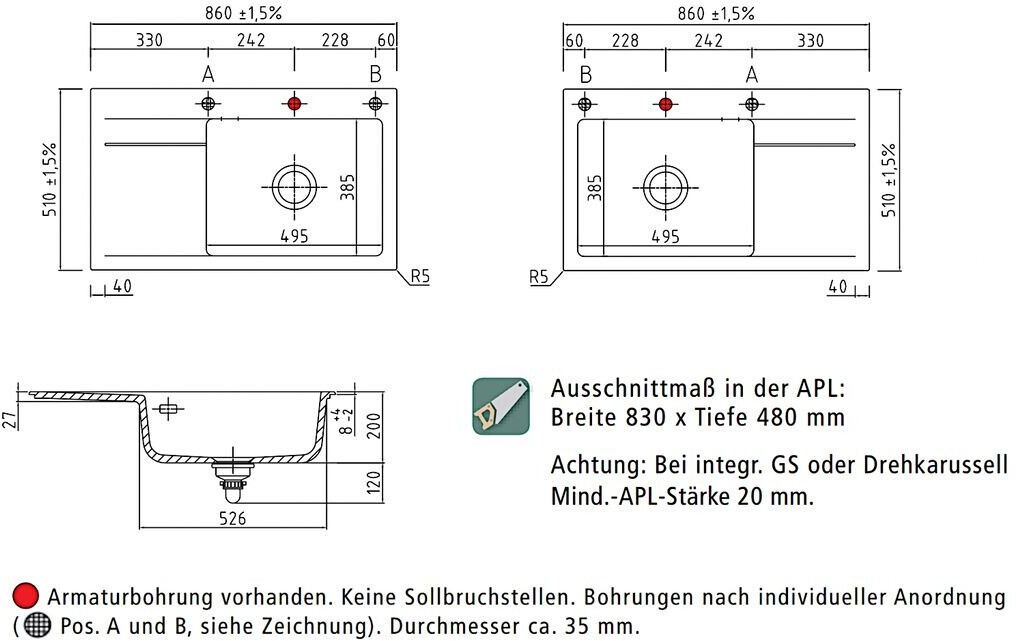 860 ±1,5%
330
242
228
60
A
B
510 ±1,5%
385
495
R5
40

860 ±1,5%
60
228
242
330
B
A
385
495
510 ±1,5%
R5
40

27
$8^{+4}_{-2}$
200
120
526

Ausschnittmaß in der APL:
Breite 830 x Tiefe 480 mm

Achtung: Bei integr. GS oder Drehkarussell
Mind.-APL-Stärke 20 mm.

Armaturbohrung vorhanden. Keine Sollbruchstellen. Bohrungen nach individueller Anordnung ( Pos. A und B, siehe Zeichnung). Durchmesser ca. 35 mm.