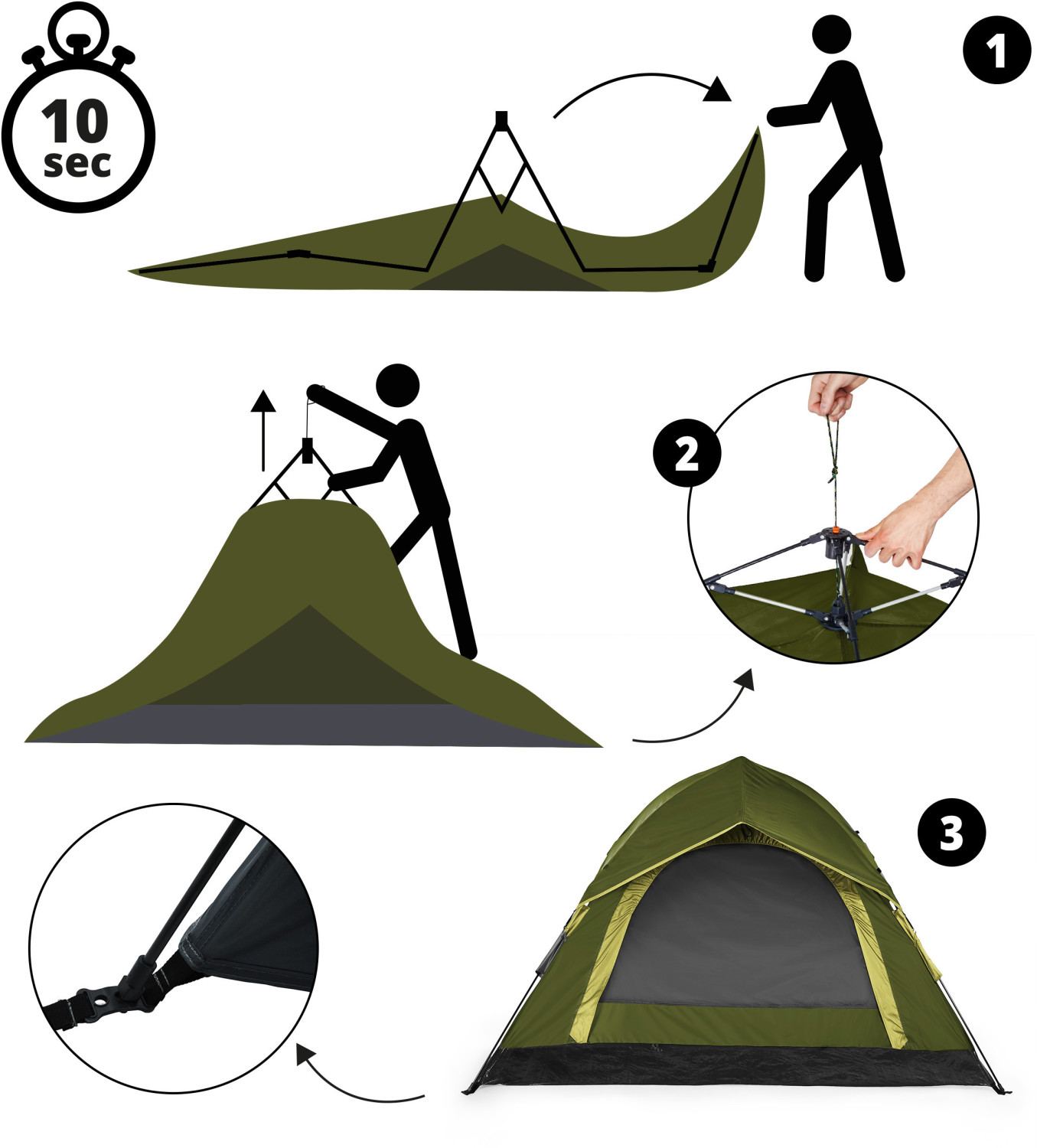 10 sec

1

2

3