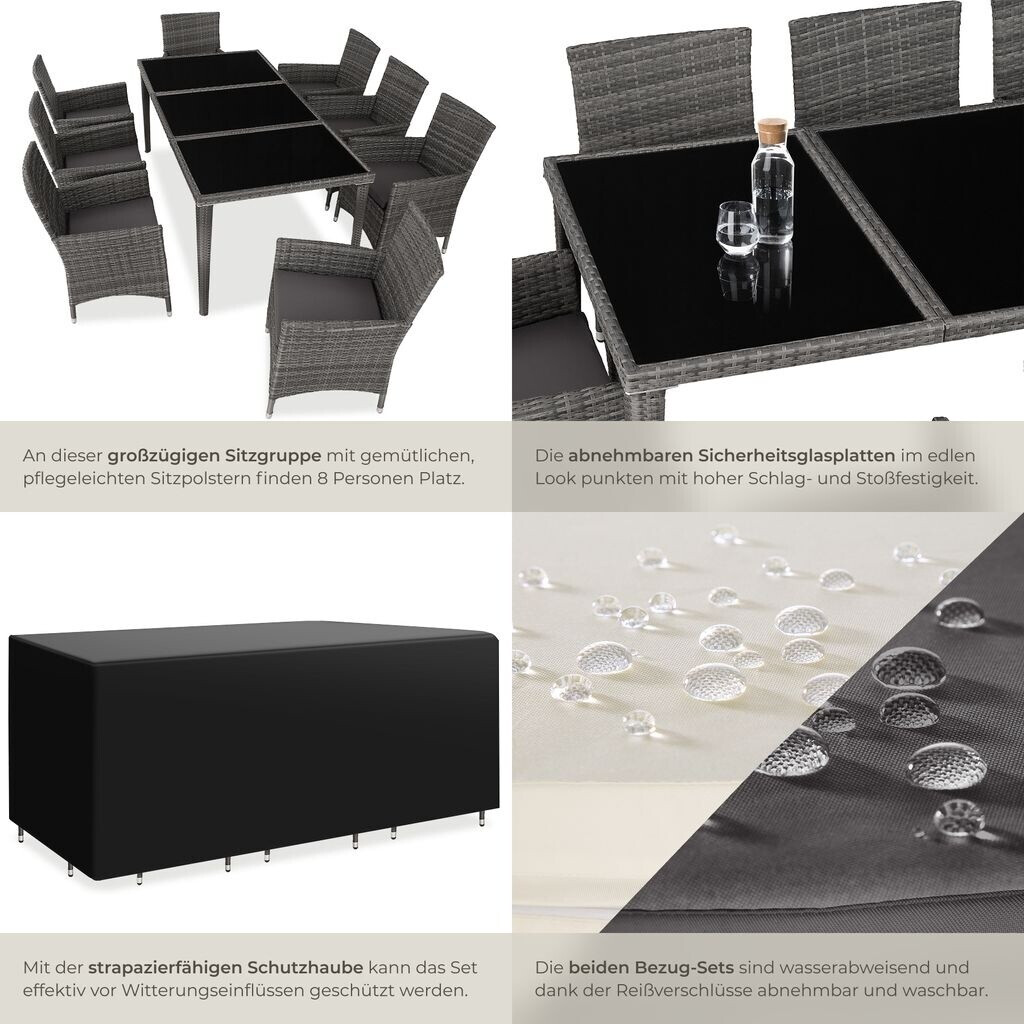 An dieser großzügigen Sitzgruppe mit gemütlichen, pflegeleichten Sitzpolstern finden 8 Personen Platz.

Die abnehmbaren Sicherheitsglasplatten im edlen Look punkten mit hoher Schlag- und Stoßfestigkeit.

Mit der strapazierfähigen Schutzhaube kann das Set effektiv vor Witterungseinflüssen geschützt werden.

Die beiden Bezug-Sets sind wasserabweisend und dank der Reißverschlüsse abnehmbar und waschbar.