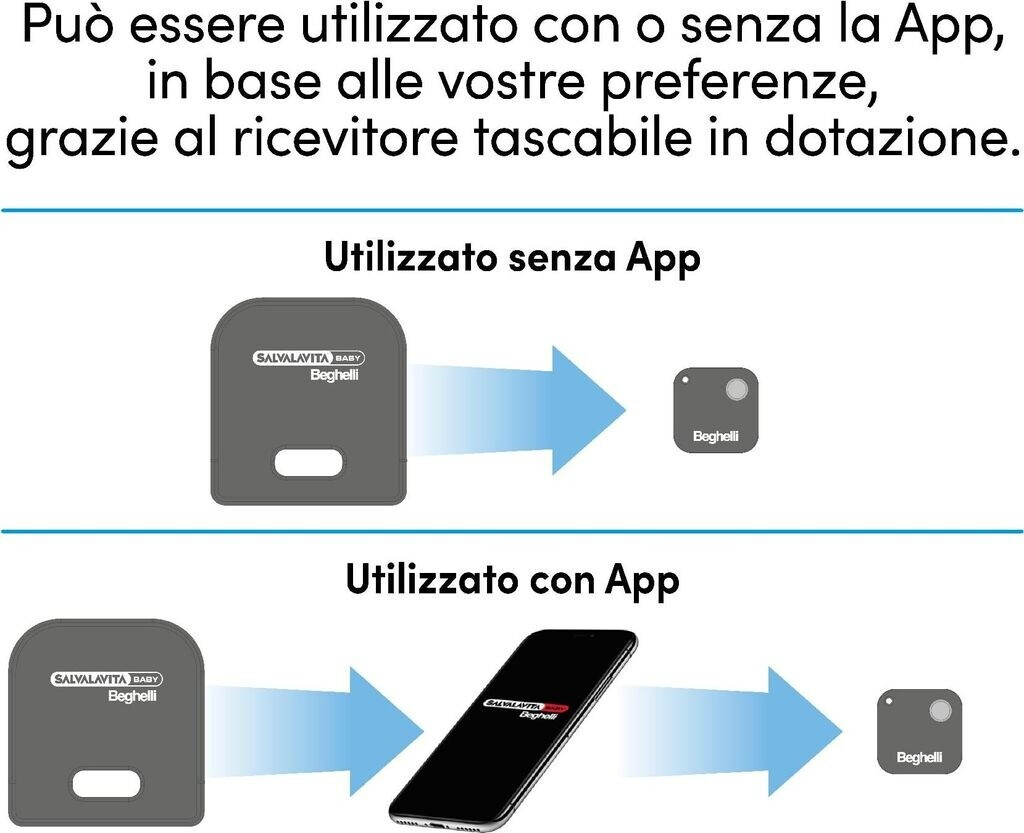 Può essere utilizzato con o senza la App, in base alle vostre preferenze, grazie al ricevitore tascabile in dotazione.

Utilizzato senza App

SALVALAVITA BABY
Beghelli

Beghelli

Utilizzato con App

SALVALAVITA BABY
Beghelli

SALVALAVITA BABY
Beghelli

Beghelli