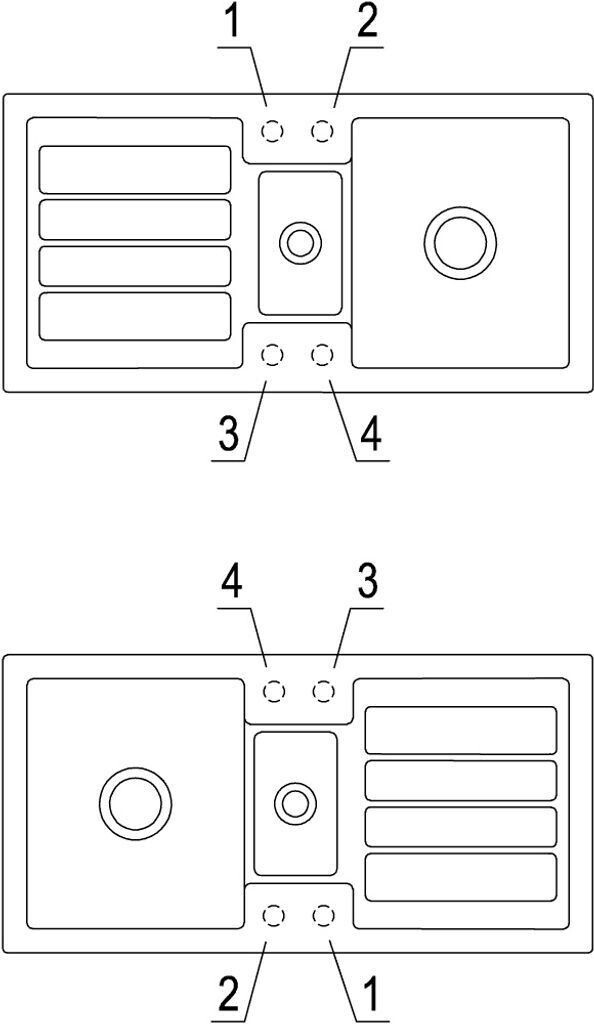 1 2

3 4

4 3

2 1