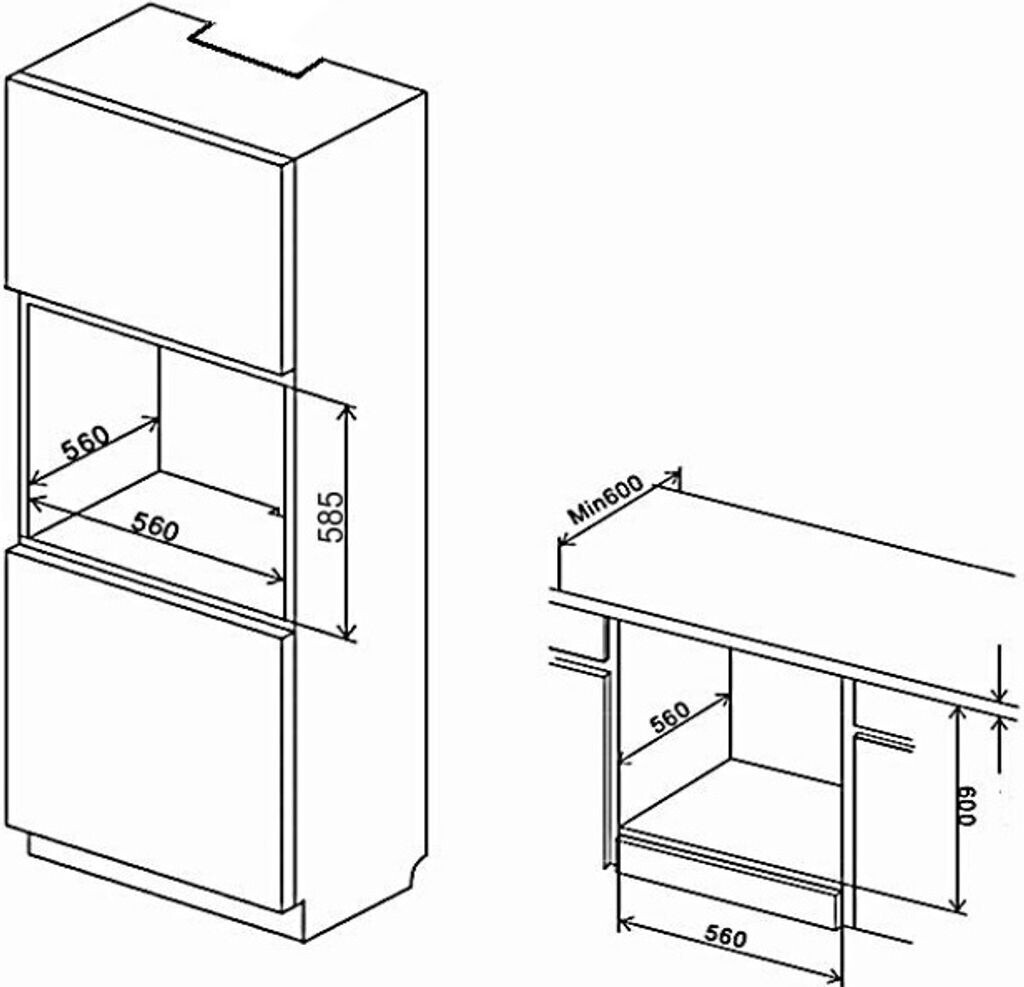 560
560
585
Min600
560
600
560