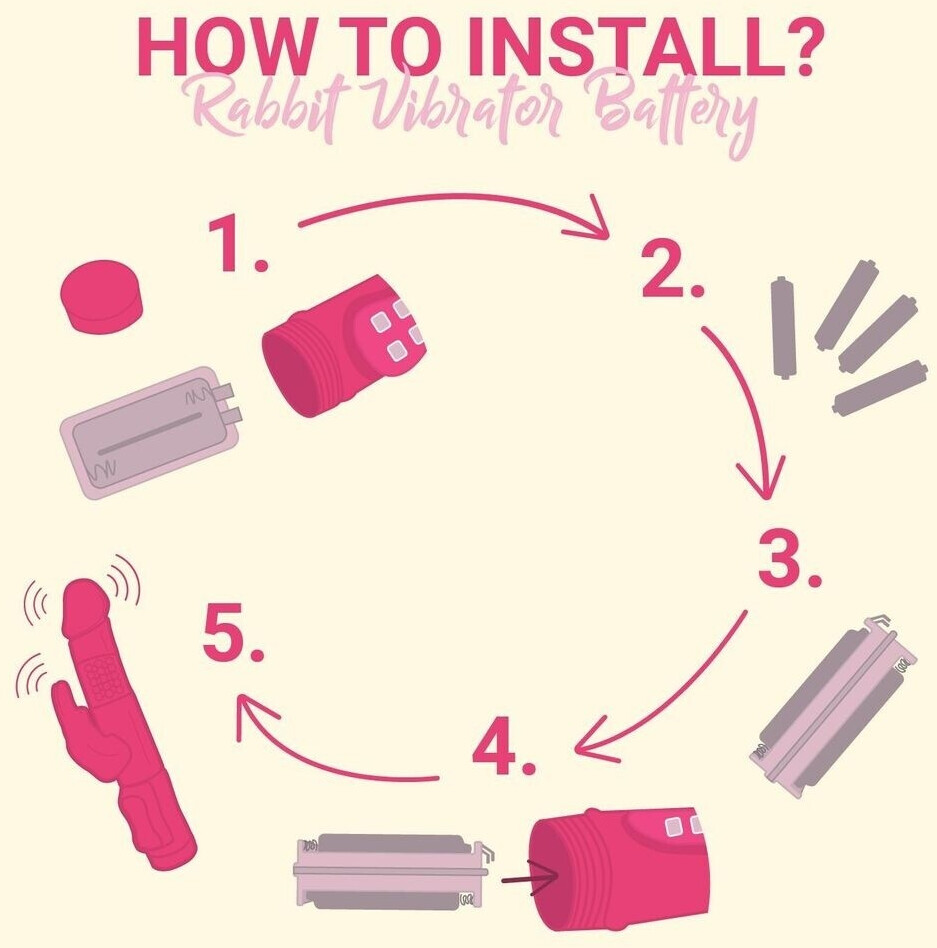 HOW TO INSTALL?
Rabbit Vibrator Battery

1.

2.

3.

4.

5.