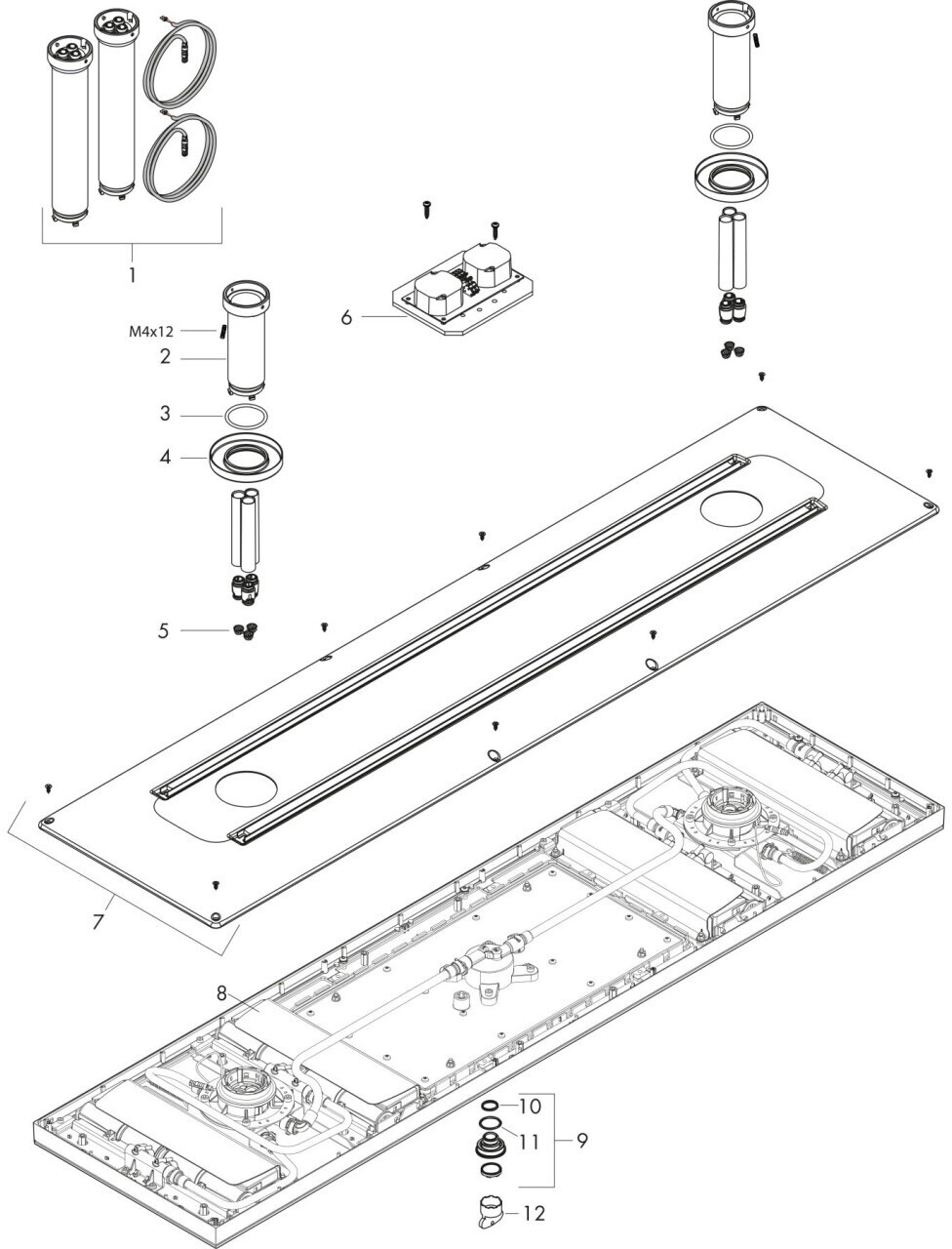 1

M4x12
2
3
4
5
6
7
8
10
11
9
12