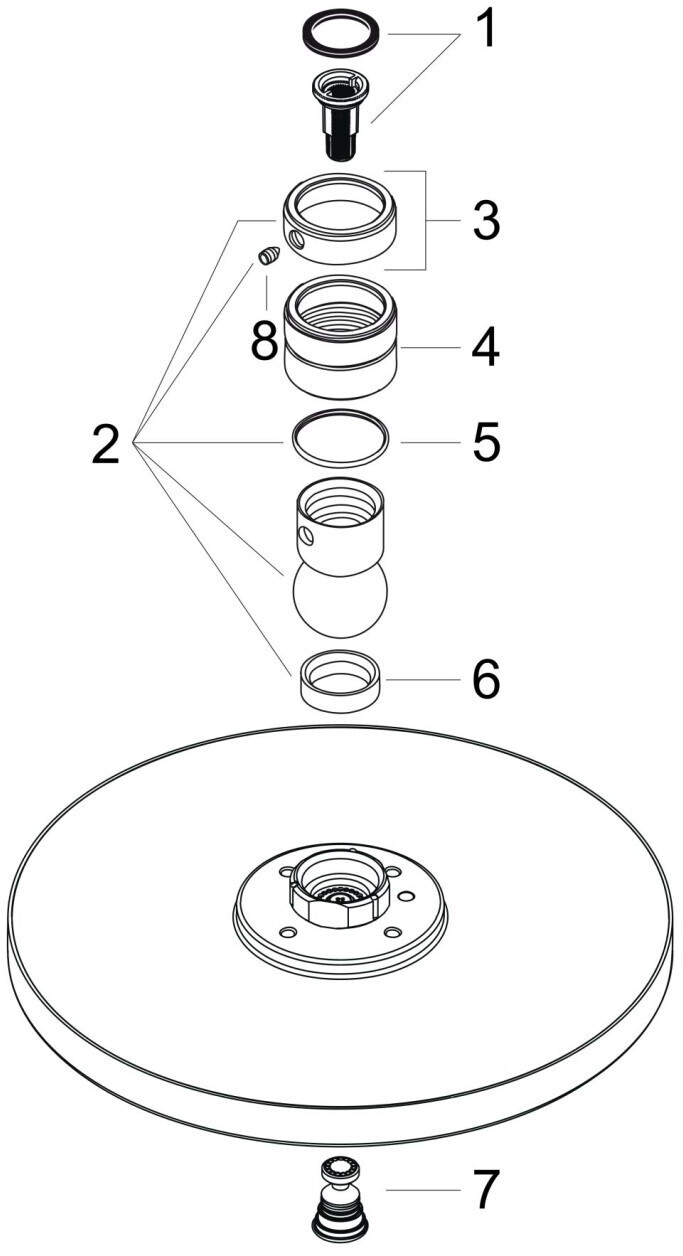 1
3
8
4
2
5
6
7