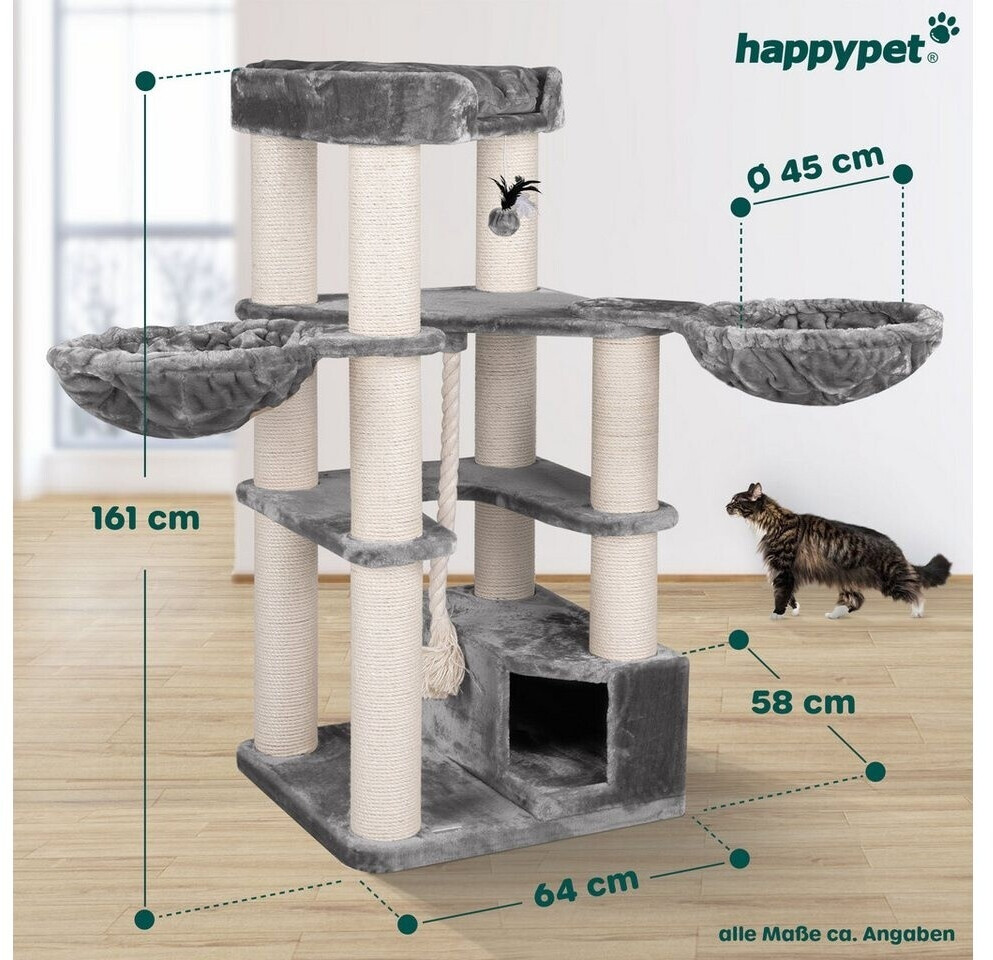 happypet®

Ø 45 cm

161 cm

58 cm

64 cm

alle Maße ca. Angaben