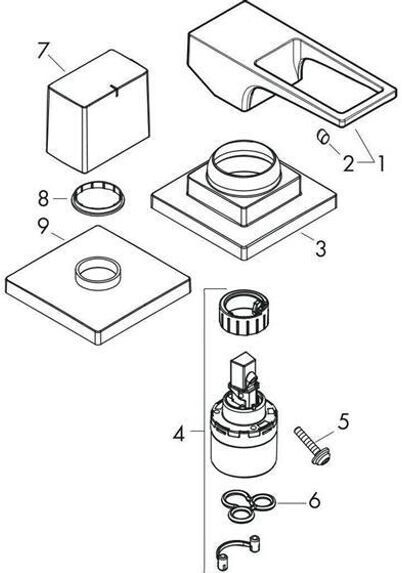 7
2
1
8
9
3
4
5
6