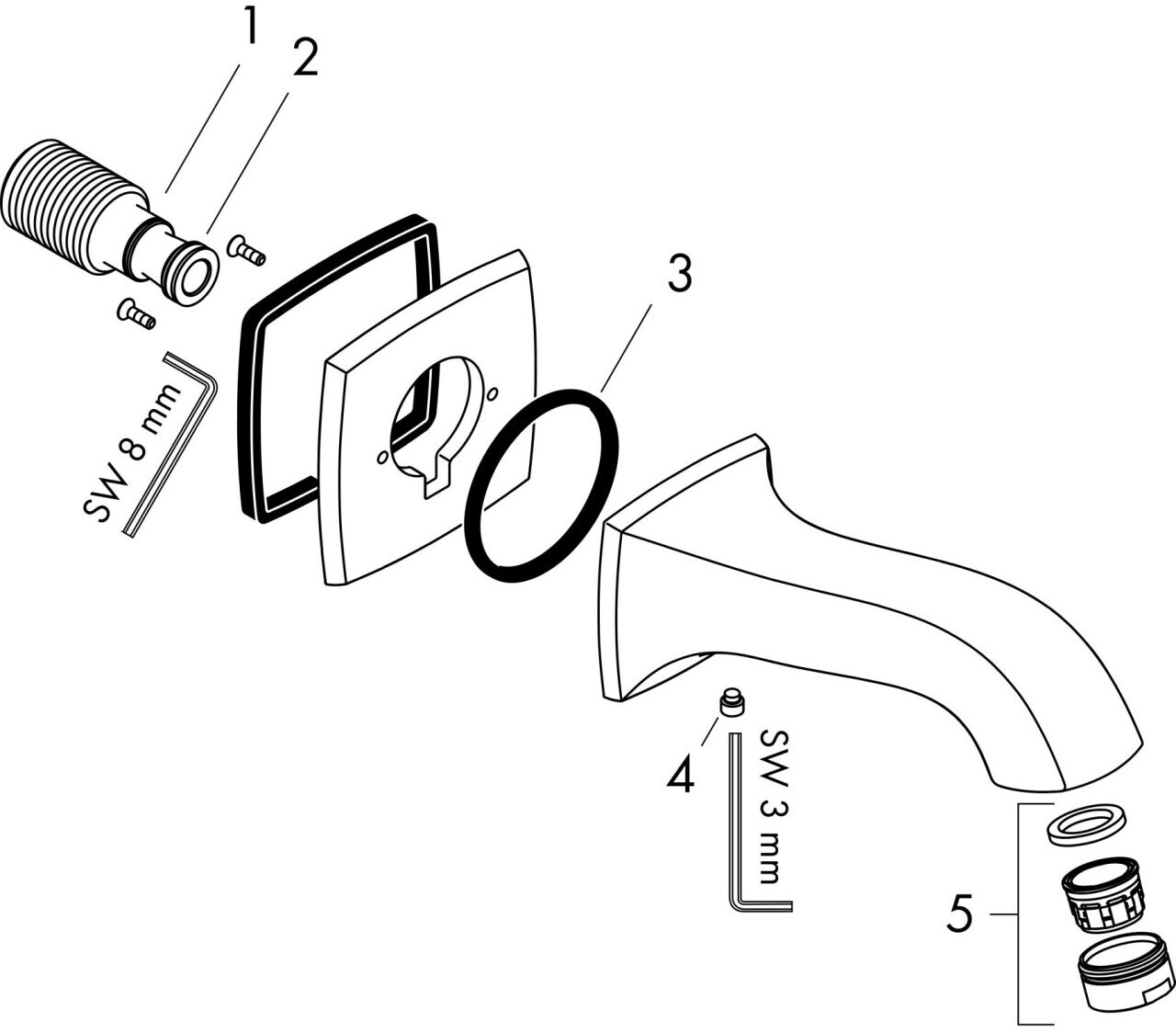 1
2
SW 8 mm
3
4
SW 3 mm
5