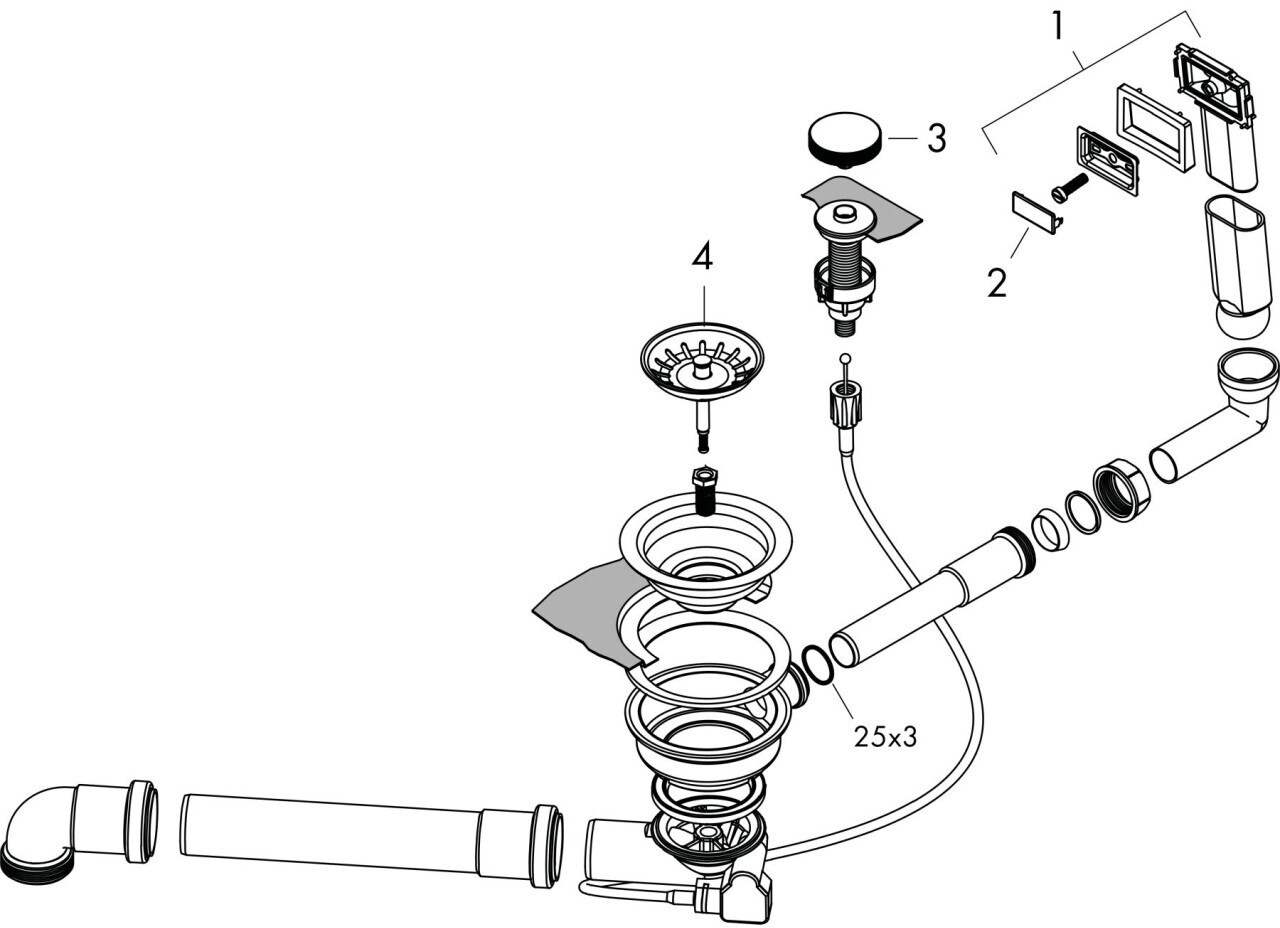 1
3
2
4
25x3