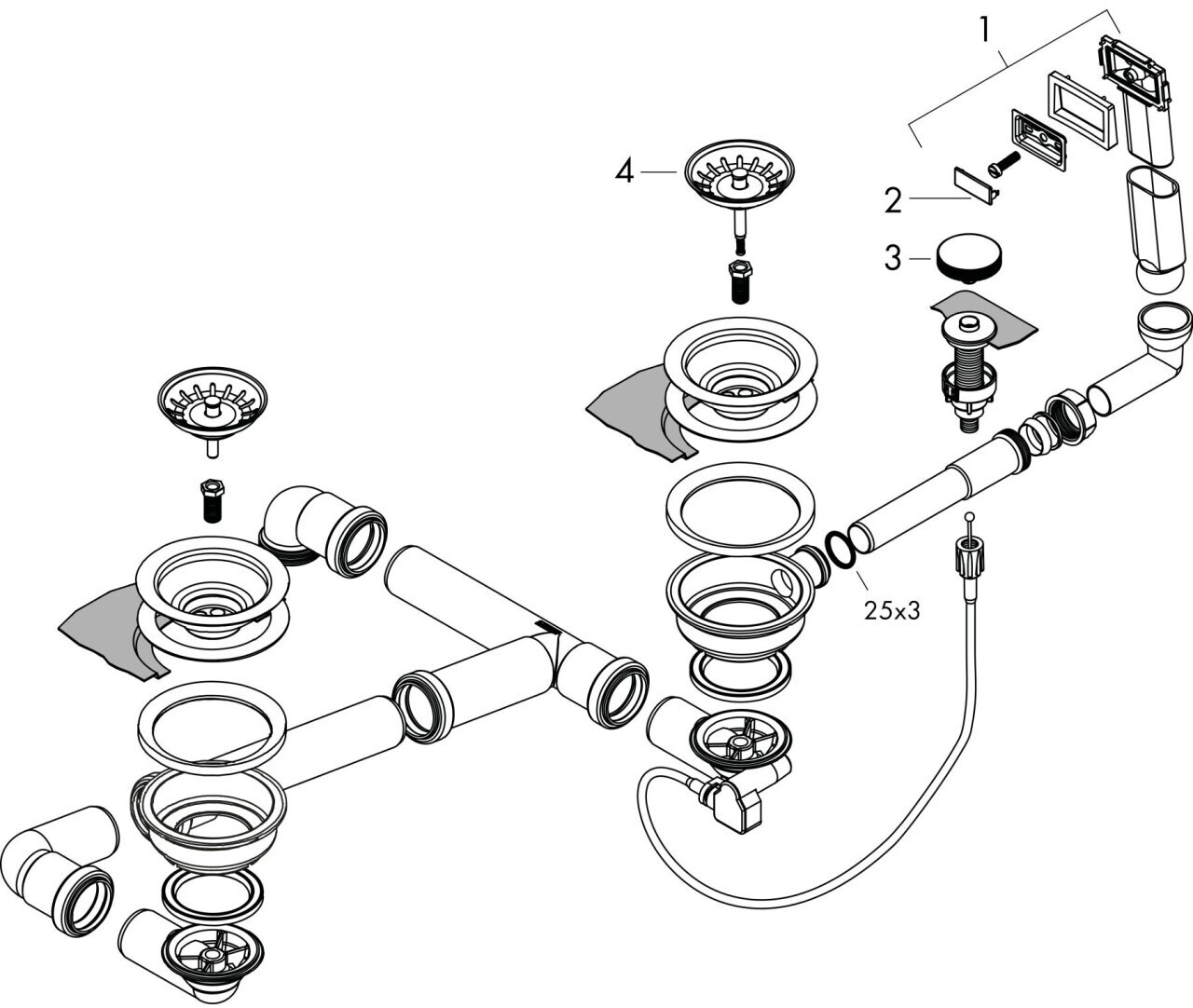 1
4
2
3
25x3