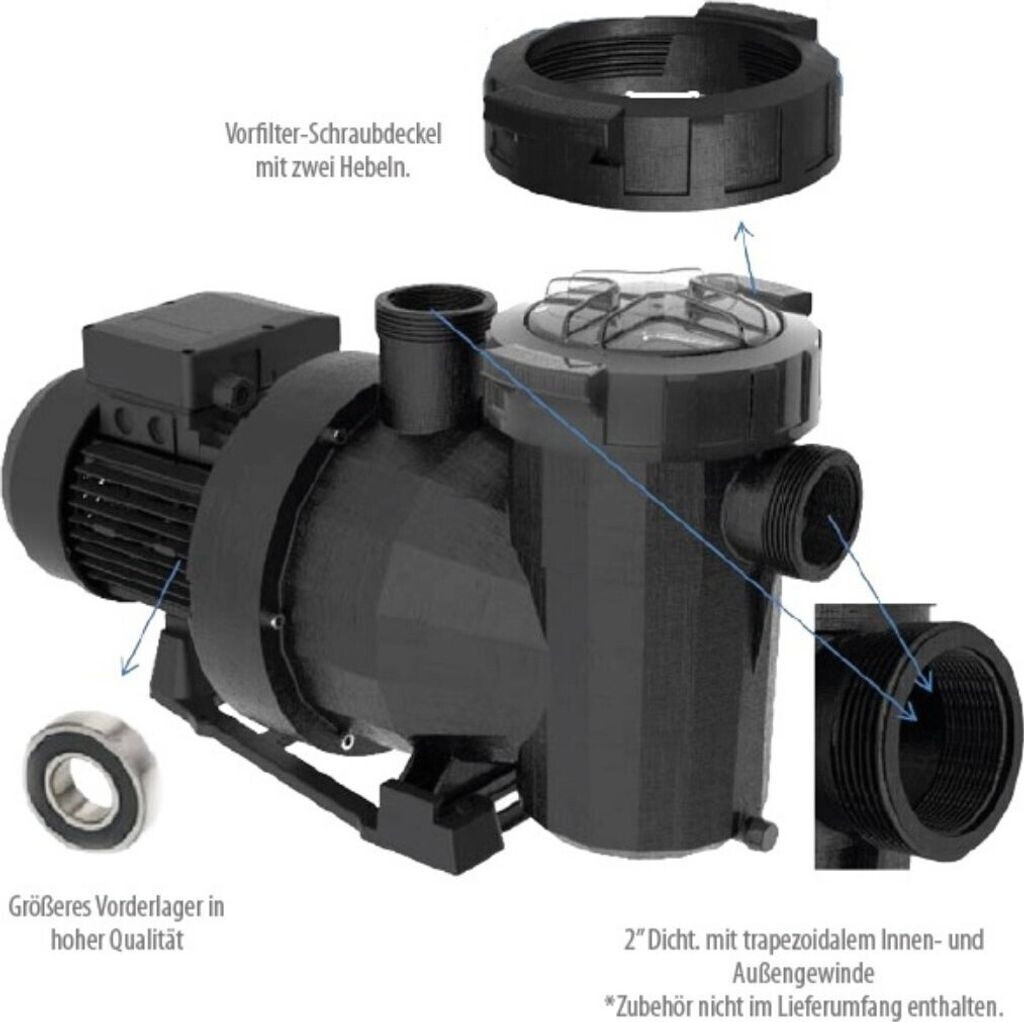 Vorfilter-Schraubdeckel mit zwei Hebeln.

Größeres Vorderlager in hoher Qualität

2" Dicht. mit trapezoidalem Innen- und Außengewinde
*Zubehör nicht im Lieferumfang enthalten.