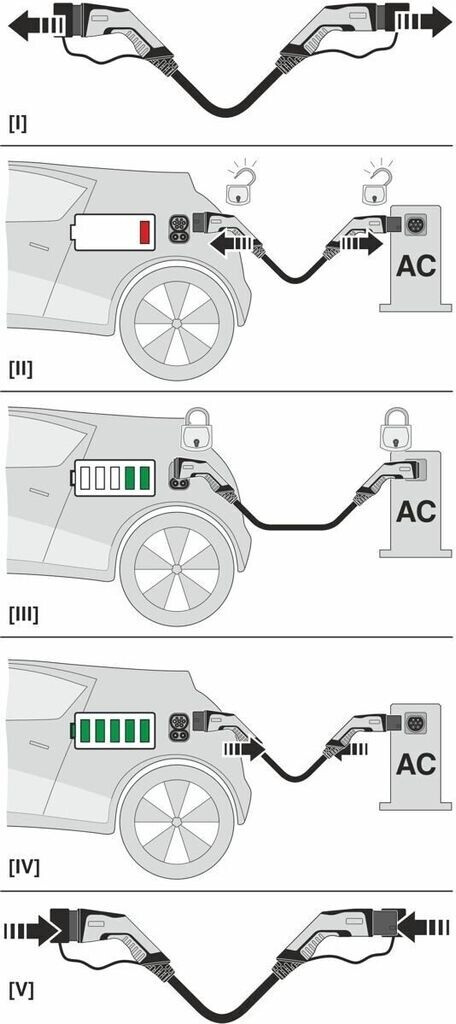 [I]

AC

[II]

AC

[III]

AC

[IV]

[V]