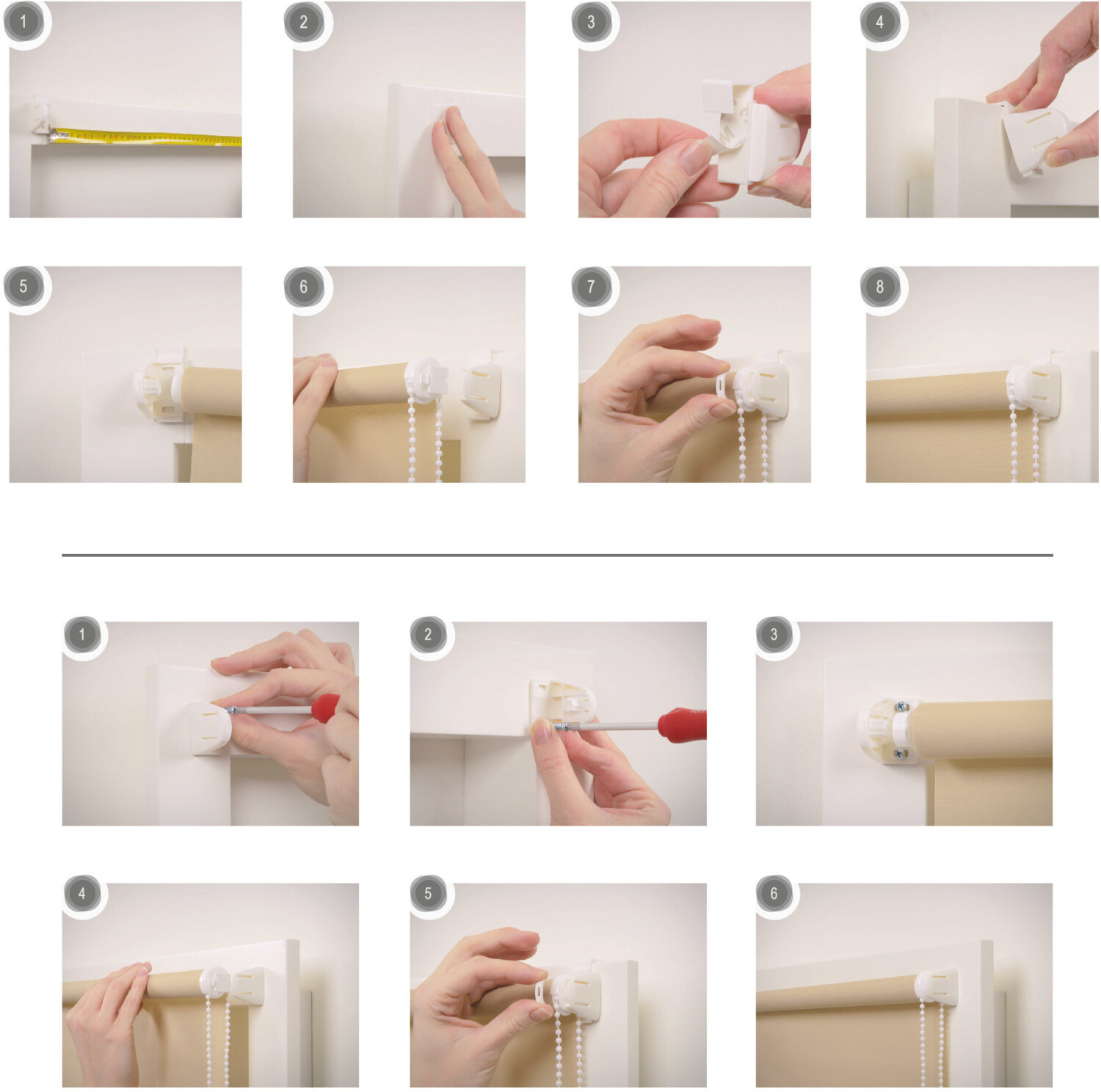 1
2
3
4
5
6
7
8

1
2
3
4
5
6