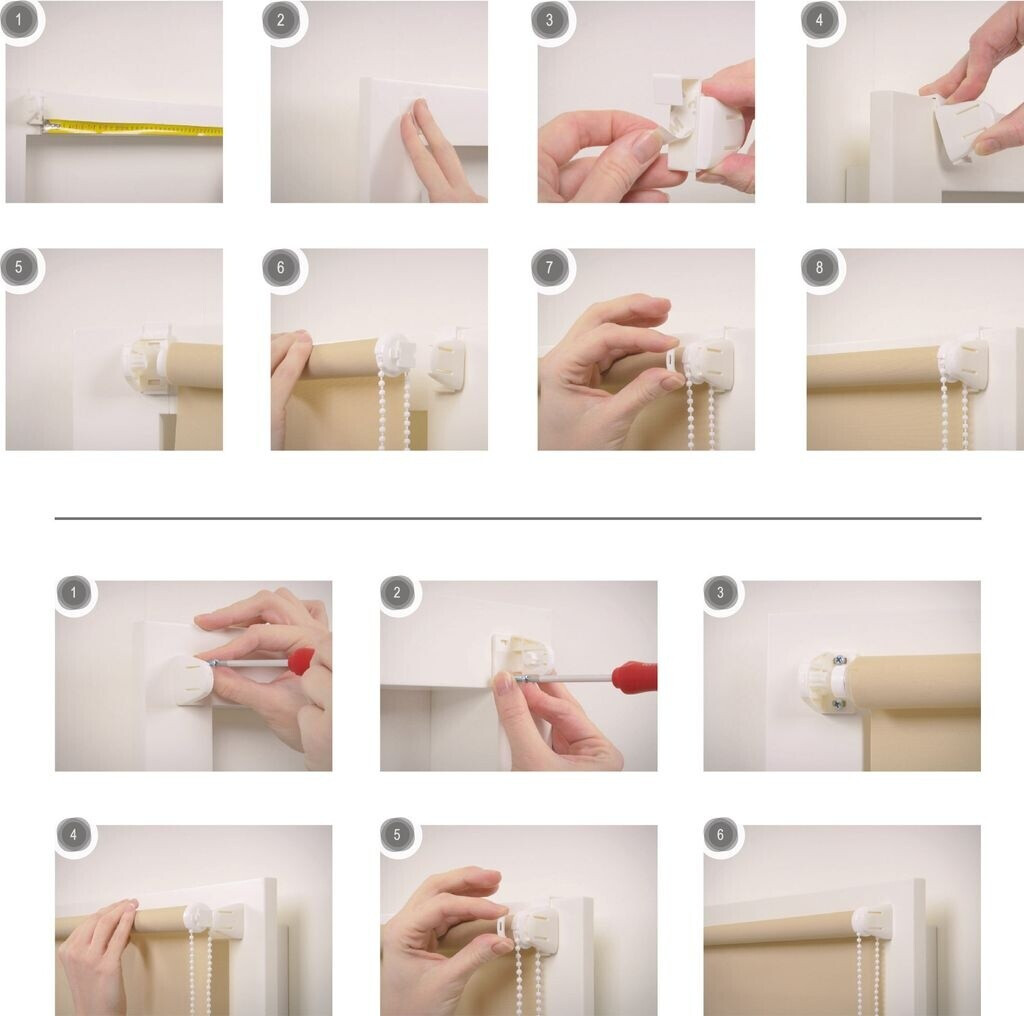 1
2
3
4
5
6
7
8

1
2
3
4
5
6