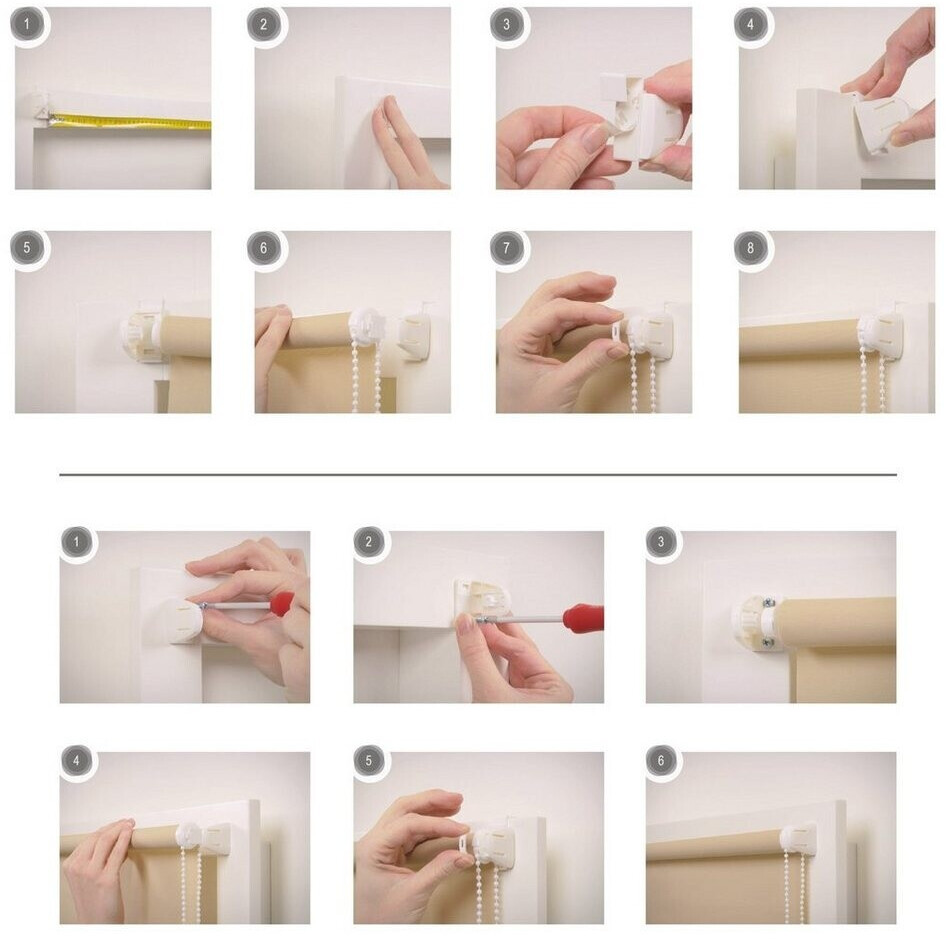 1
2
3
4
5
6
7
8

1
2
3
4
5
6