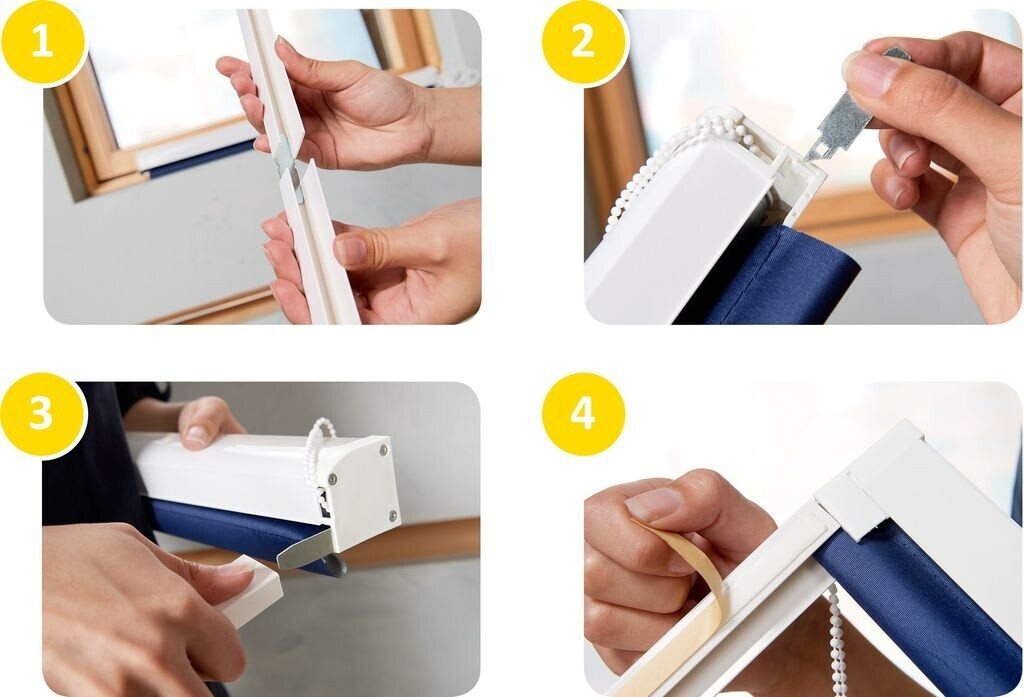 1

2

3

4