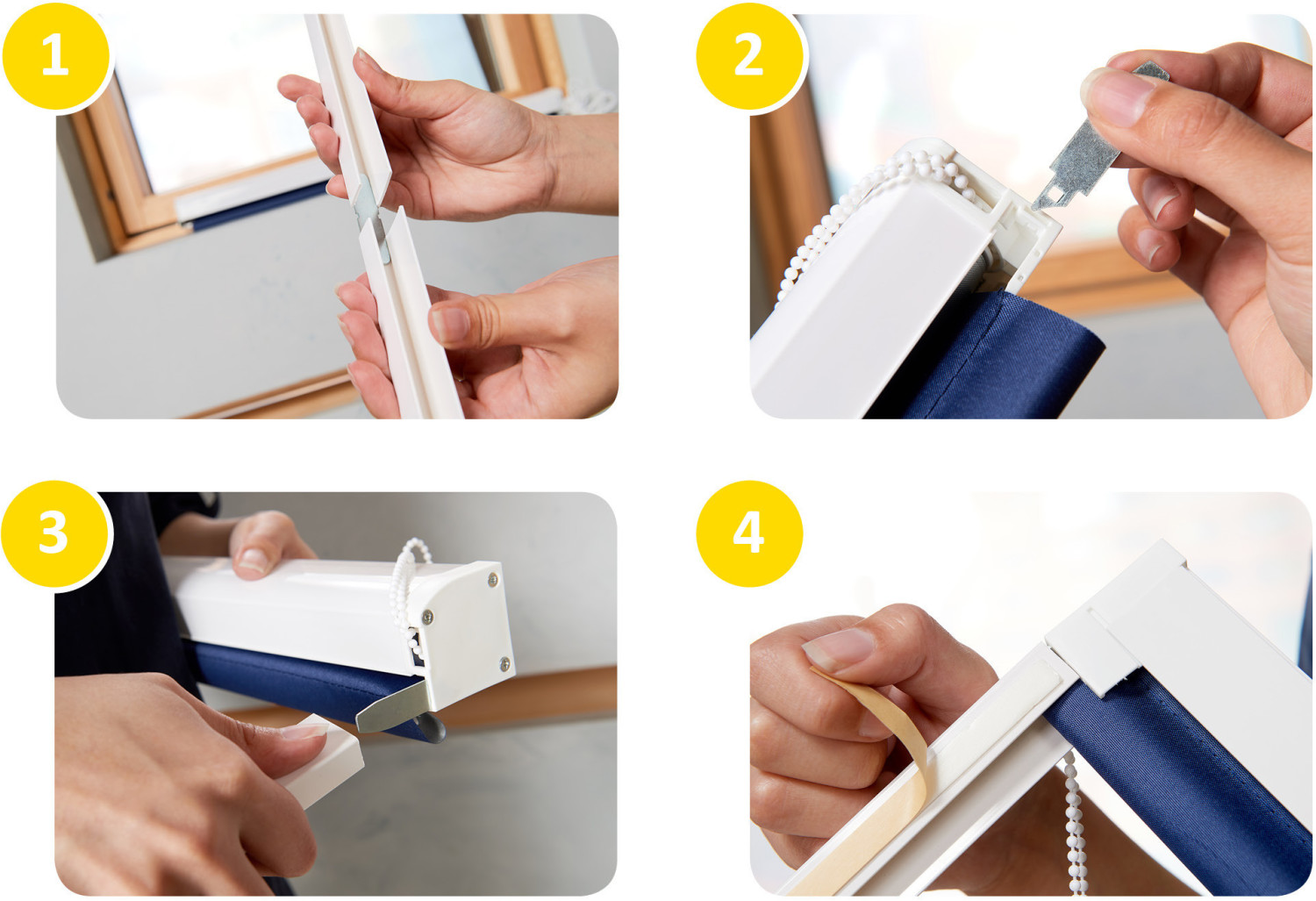 1

2

3

4