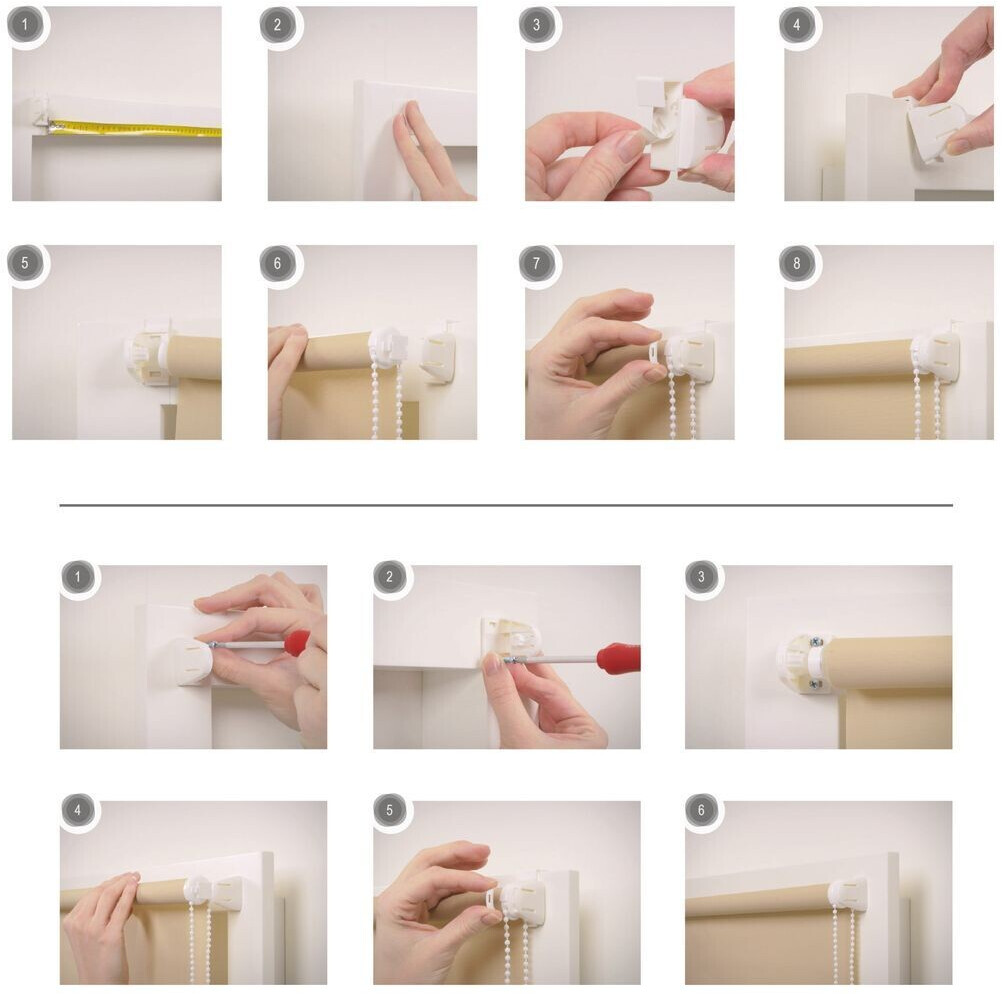 1
2
3
4
5
6
7
8

1
2
3
4
5
6