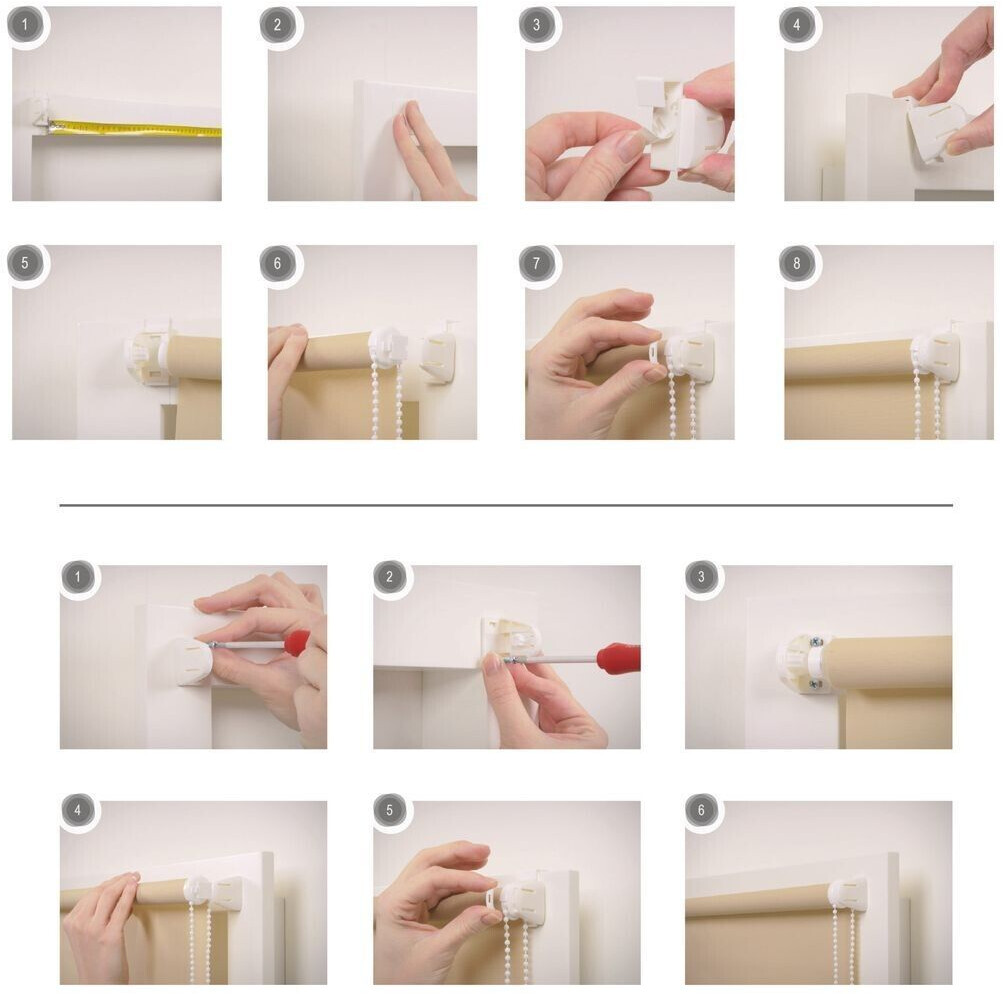 1

2

3

4

5

6

7

8

1

2

3

4

5

6