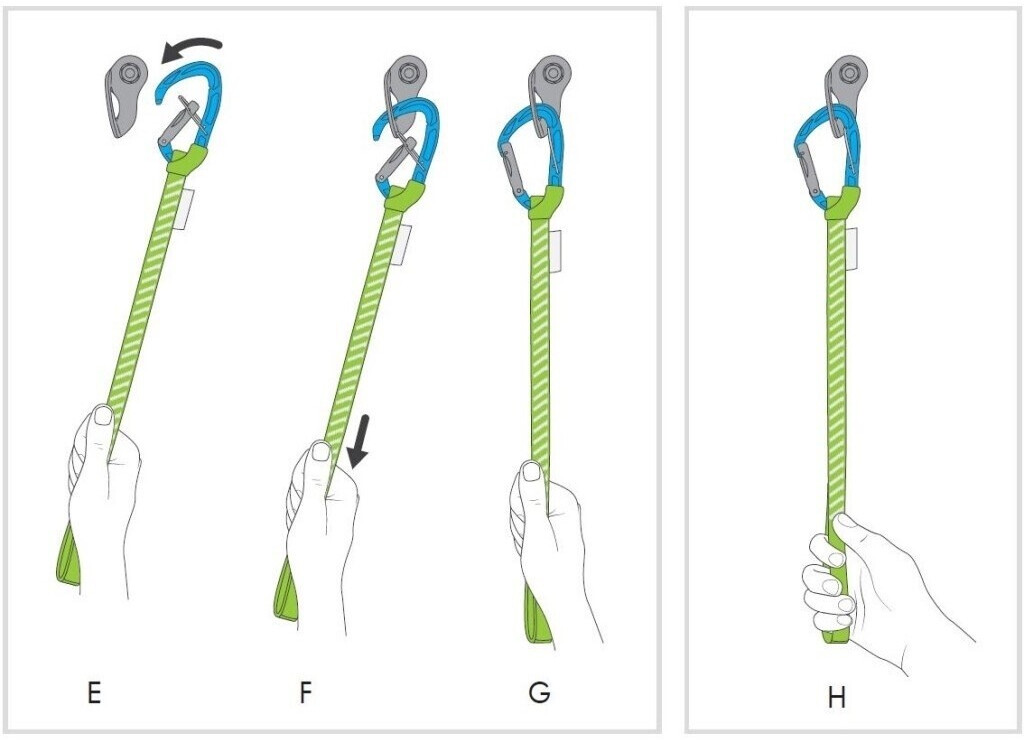 E

F

G

H