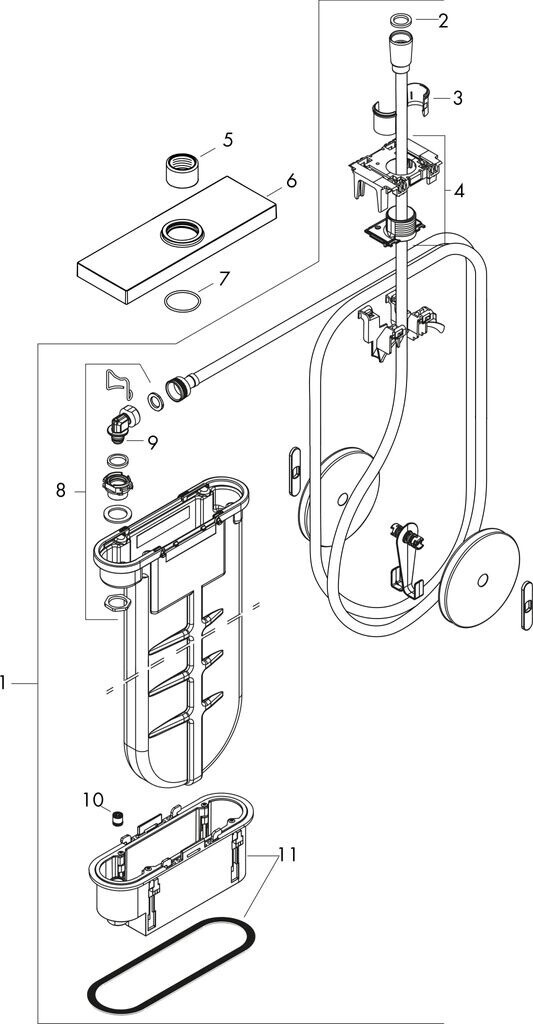 2
3
5
6
4
7
9
8
1
10
11