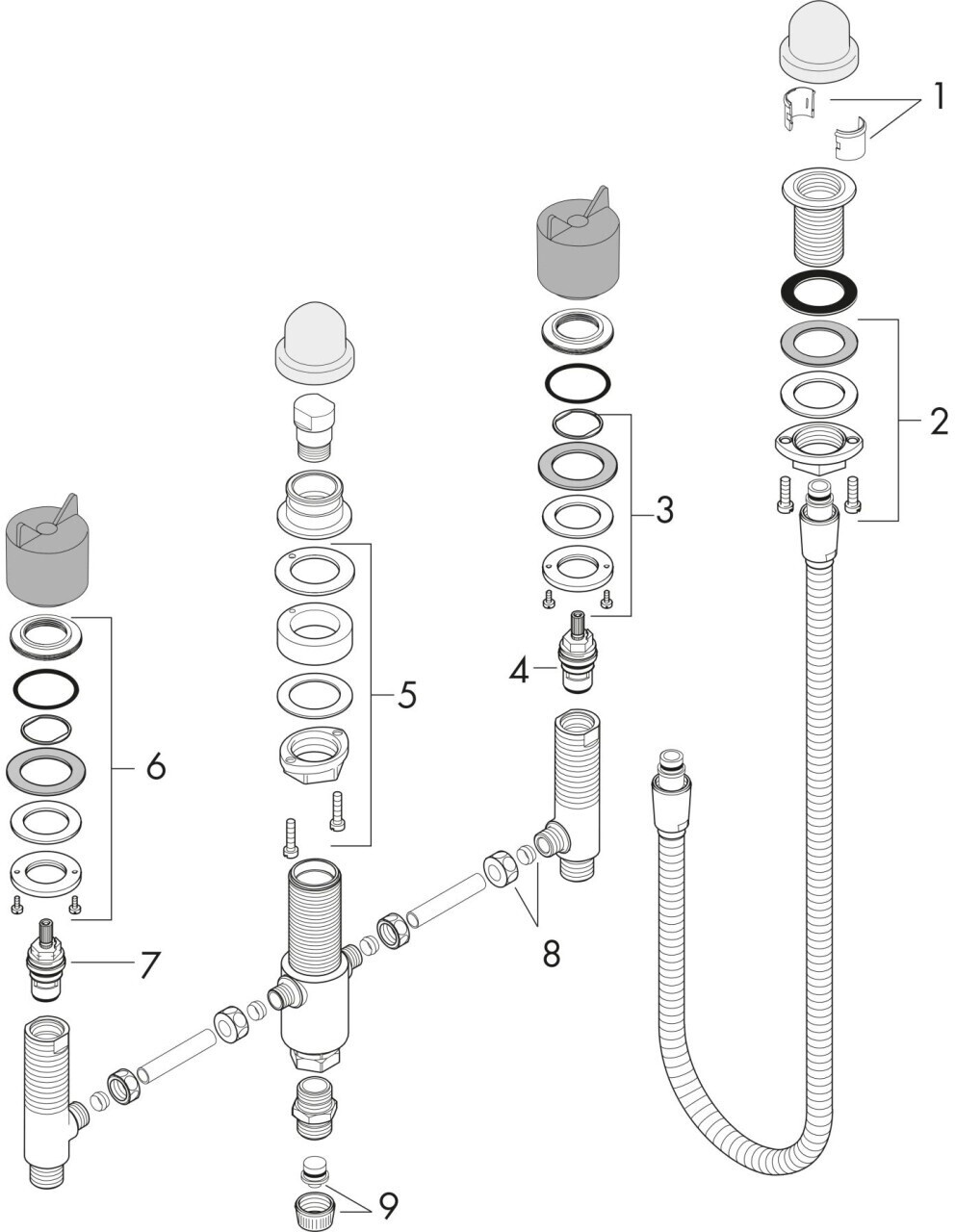 1
2
3
4
5
6
7
8
9