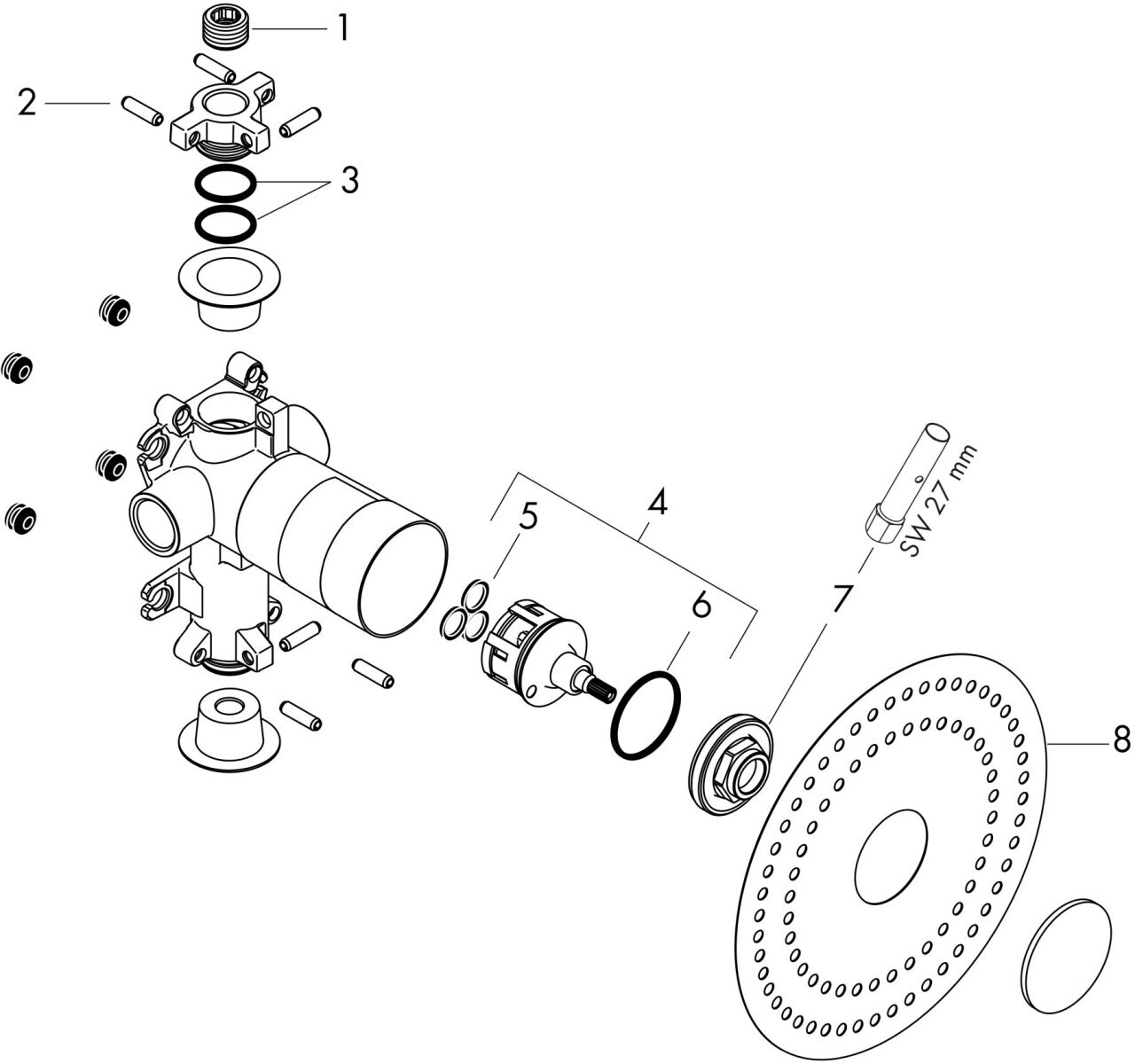 1
2
3
4
5
6
7
SW 27 mm
8