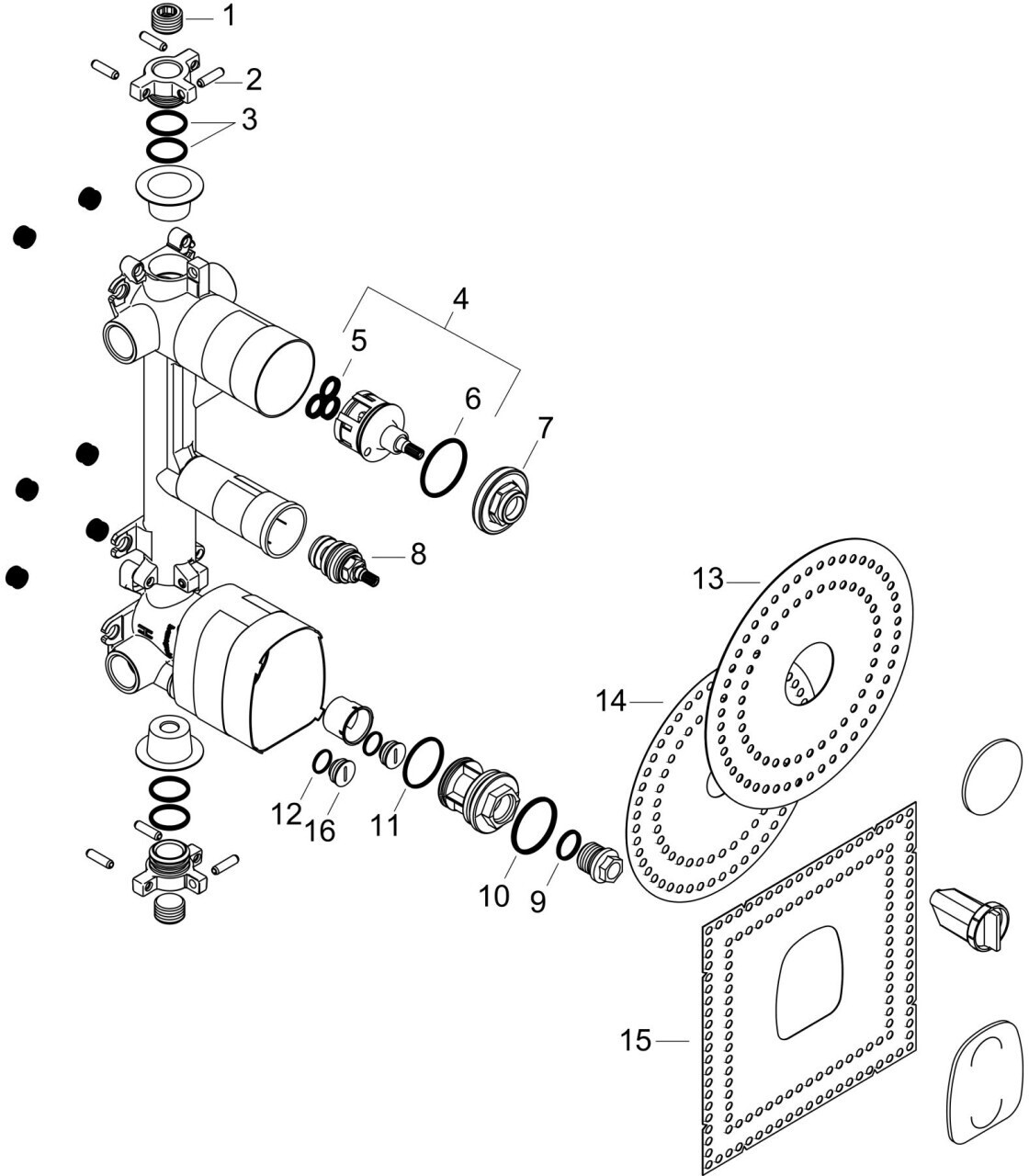 1
2
3
4
5
6
7
8
13
14
12
16
11
10
9
15