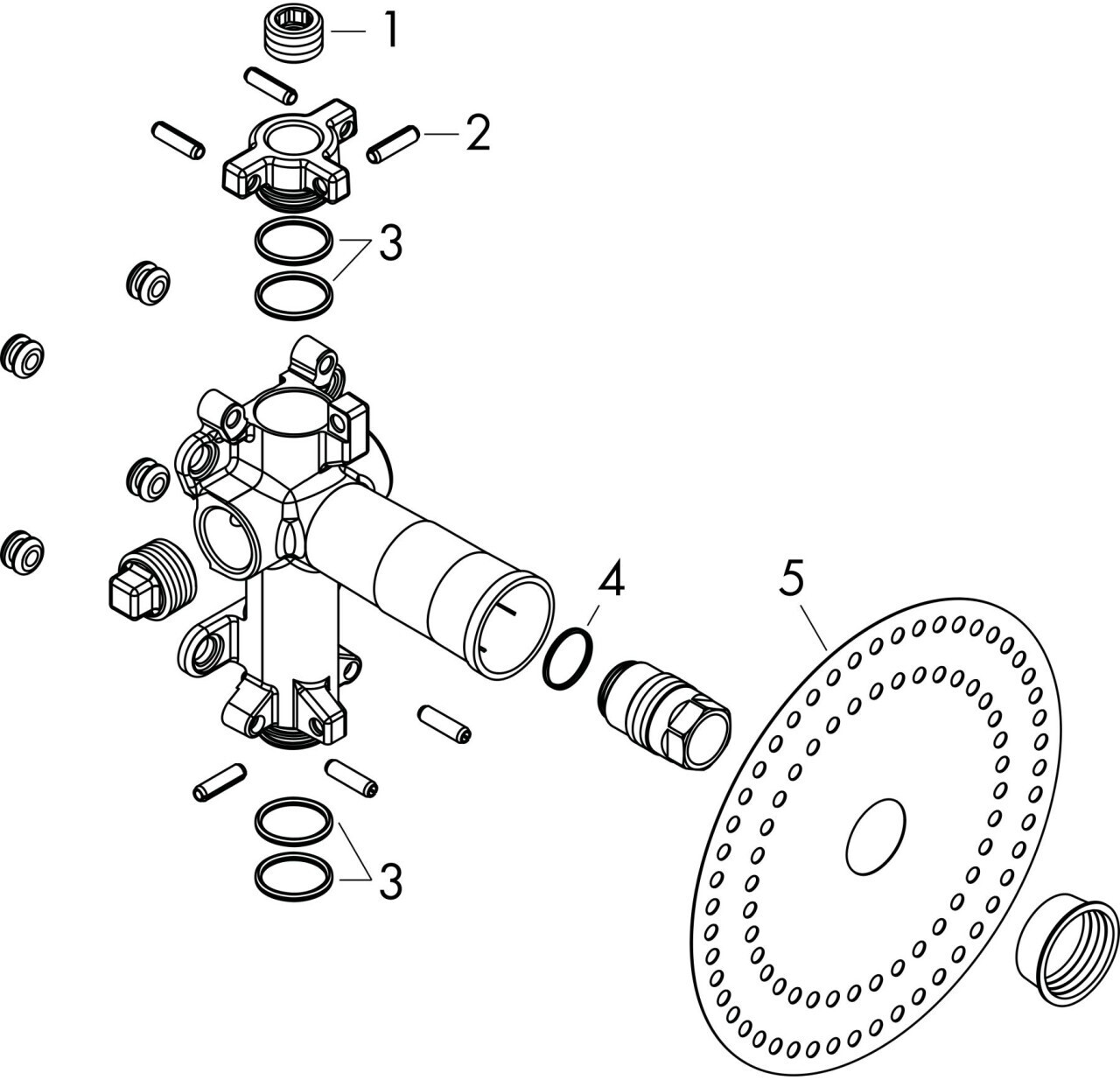 1
2
3
4
5
3