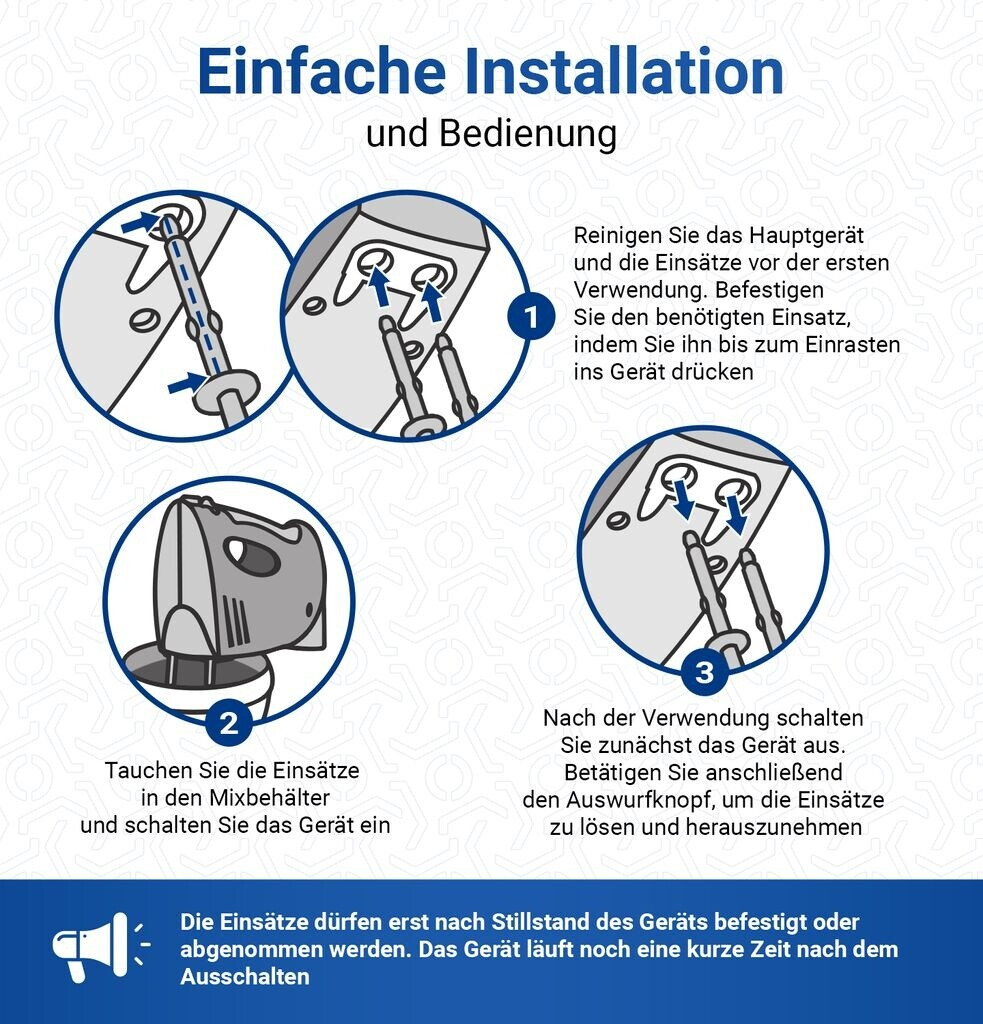 Einfache Installation
und Bedienung

1
Reinigen Sie das Hauptgerät und die Einsätze vor der ersten Verwendung. Befestigen Sie den benötigten Einsatz, indem Sie ihn bis zum Einrasten ins Gerät drücken

2
Tauchen Sie die Einsätze in den Mixbehälter und schalten Sie das Gerät ein

3
Nach der Verwendung schalten Sie zunächst das Gerät aus. Betätigen Sie anschließend den Auswurfknopf, um die Einsätze zu lösen und herauszunehmen

Die Einsätze dürfen erst nach Stillstand des Geräts befestigt oder abgenommen werden. Das Gerät läuft noch eine kurze Zeit nach dem Ausschalten