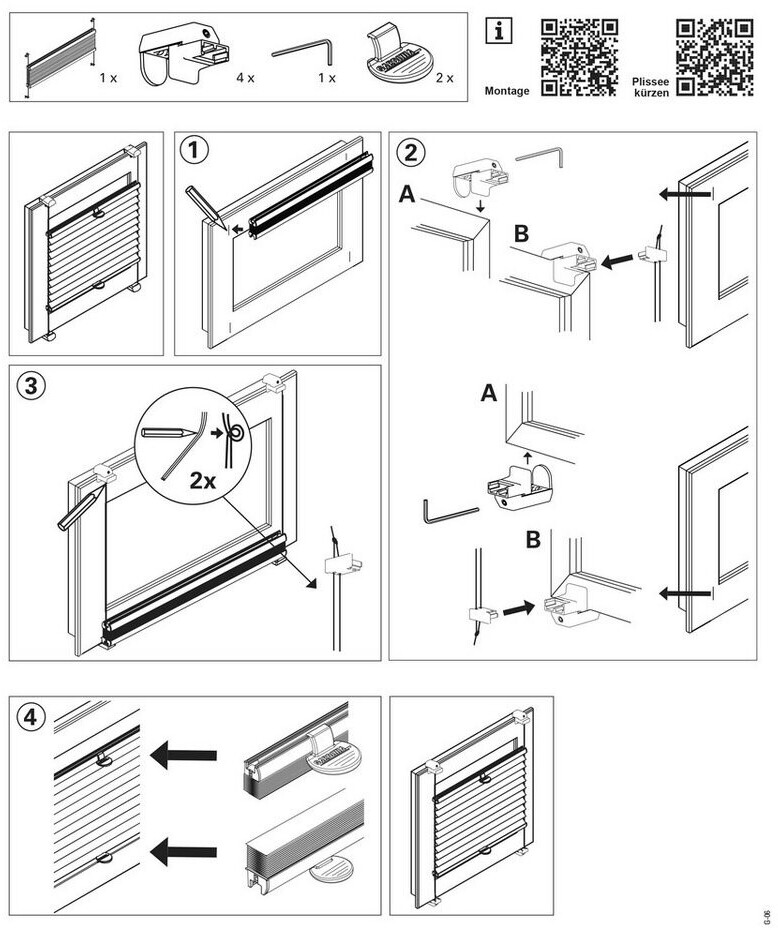 1 x
4 x
1 x
2 x

i

Montage

Plissee kürzen

1

2

A

B

A

B

3

2x

4

G-06