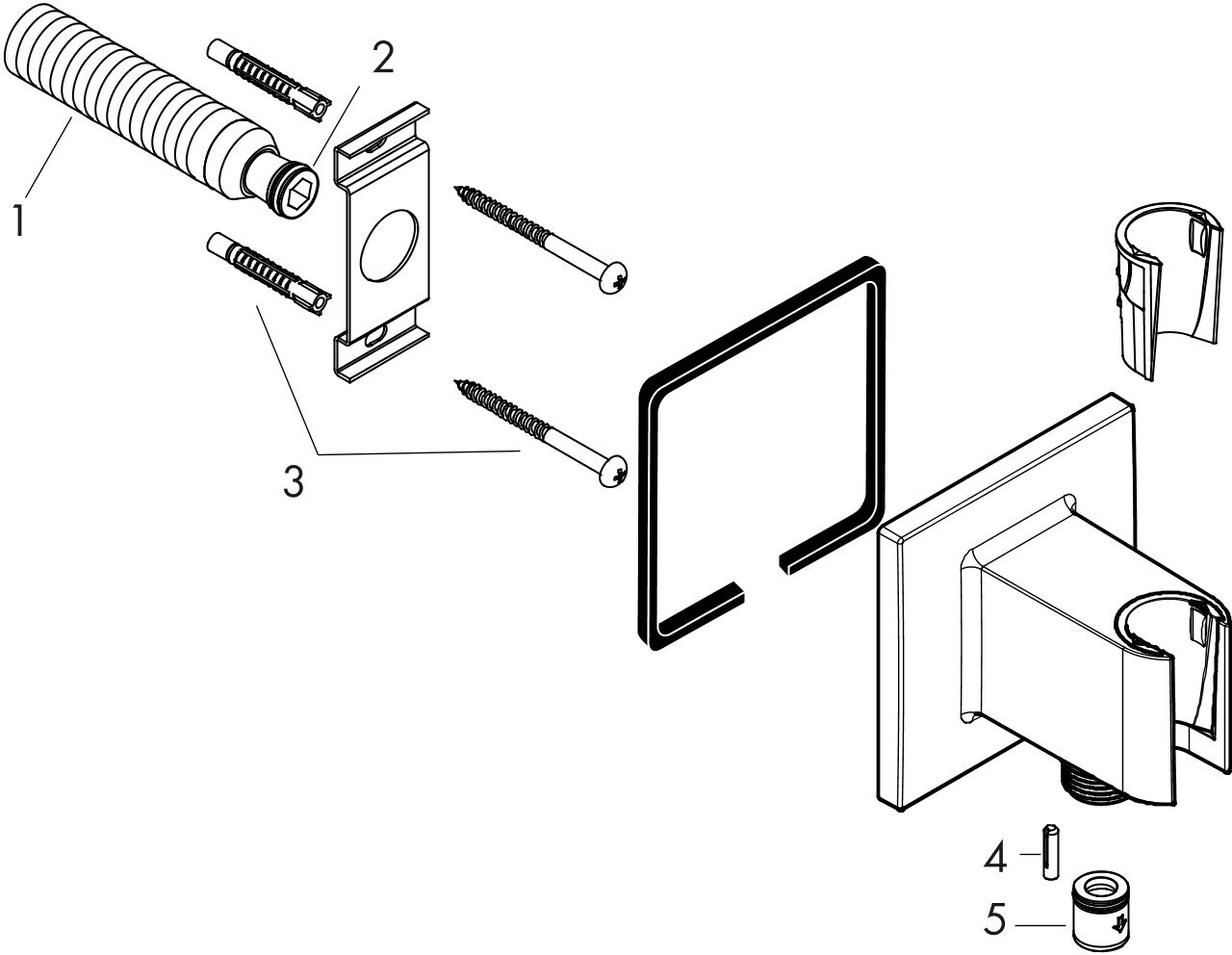 1
2
3
4
5