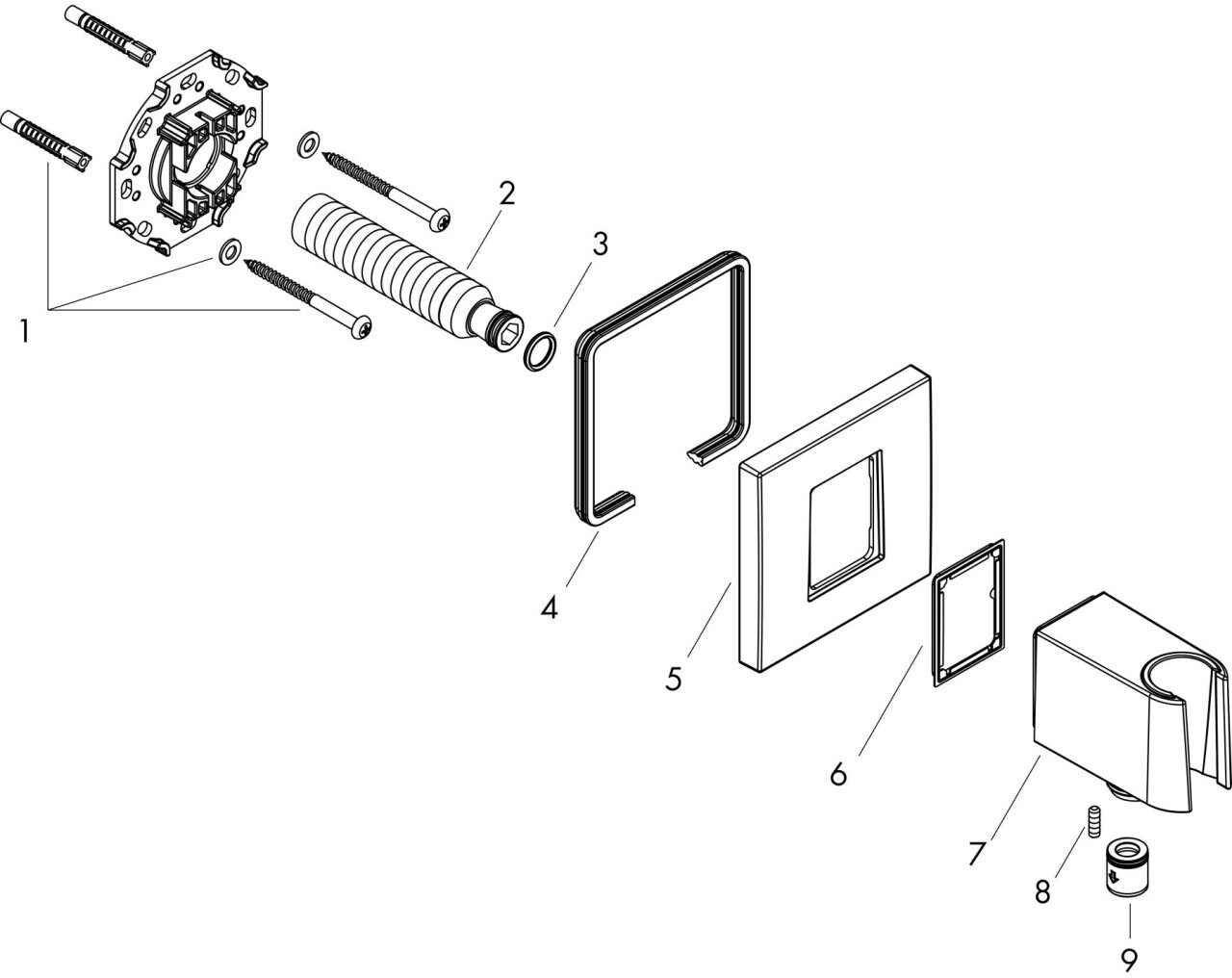 1
2
3
4
5
6
7
8
9