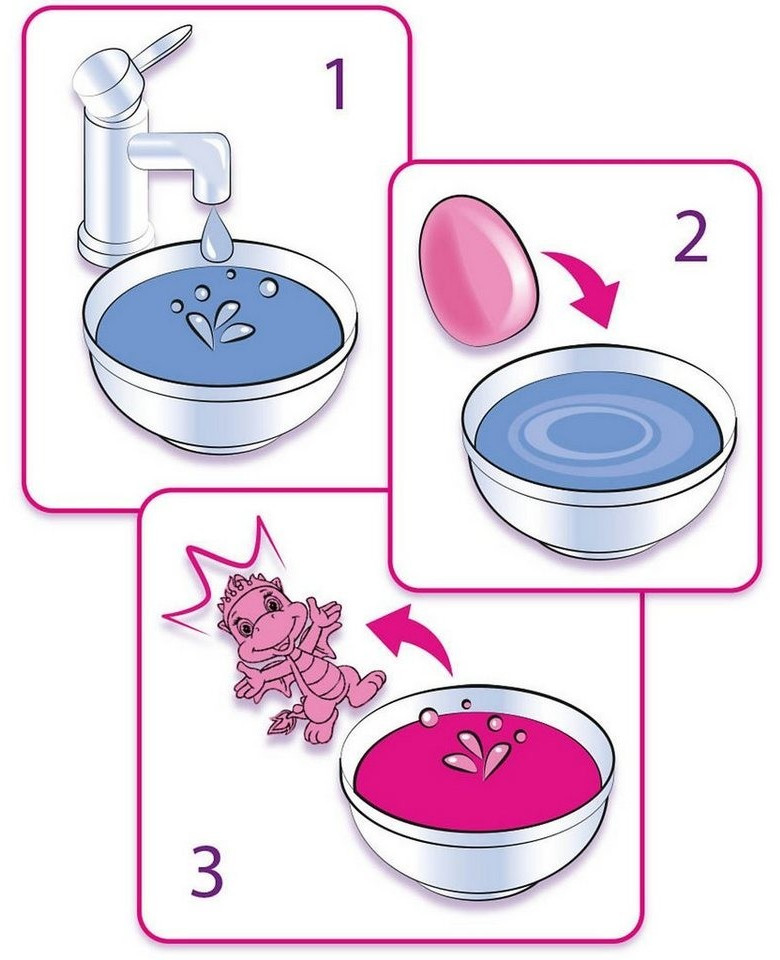 1

2

3