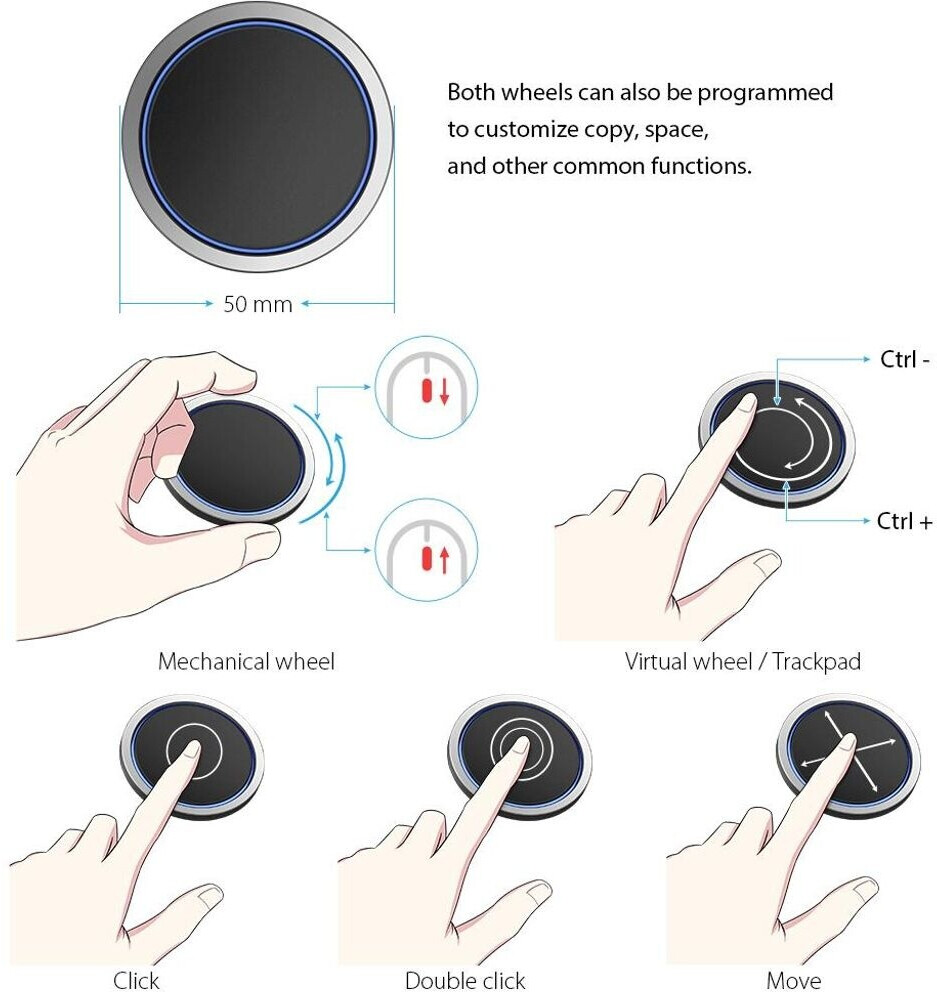 Both wheels can also be programmed to customize copy, space, and other common functions.

50 mm

Ctrl -

Ctrl +

Mechanical wheel

Virtual wheel / Trackpad

Click

Double click

Move