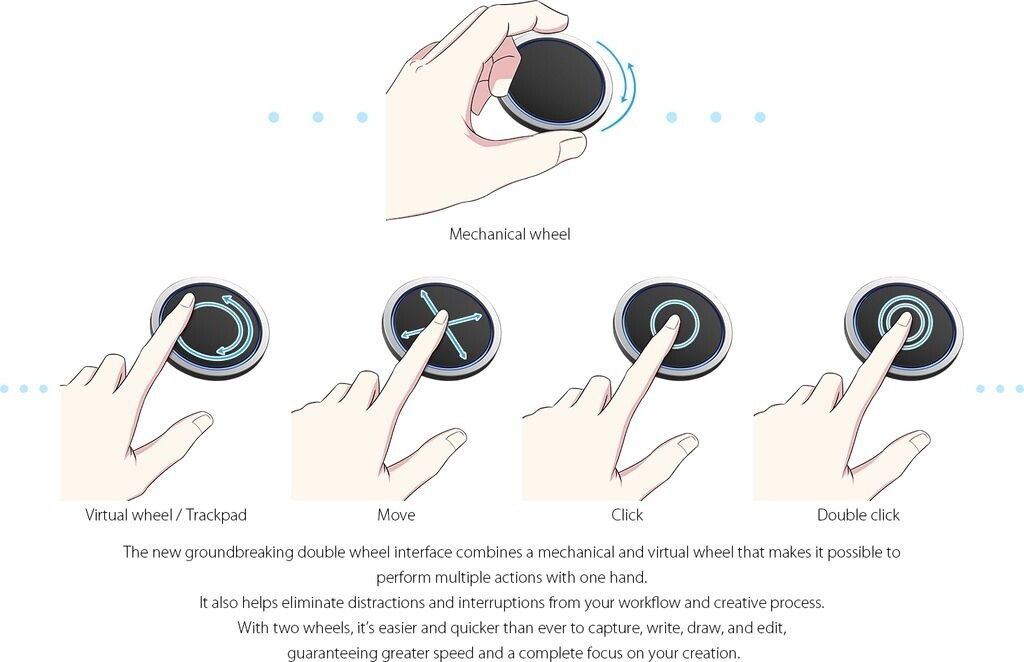 Mechanical wheel

Virtual wheel / Trackpad

Move

Click

Double click

The new groundbreaking double wheel interface combines a mechanical and virtual wheel that makes it possible to perform multiple actions with one hand.
It also helps eliminate distractions and interruptions from your workflow and creative process.
With two wheels, it's easier and quicker than ever to capture, write, draw, and edit, guaranteeing greater speed and a complete focus on your creation.