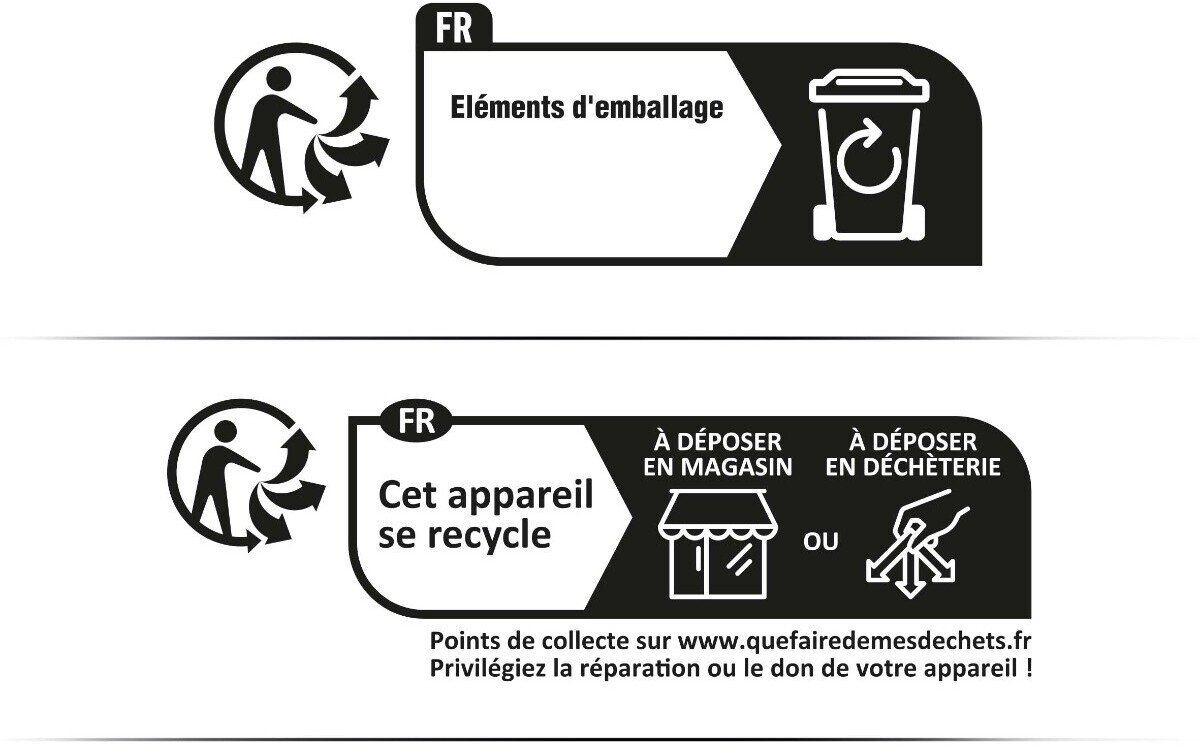 FR

Eléments d'emballage

FR

Cet appareil se recycle

À DÉPOSER EN MAGASIN

OU

À DÉPOSER EN DÉCHÈTERIE

Points de collecte sur www.quefairedemesdechets.fr
Privilégiez la réparation ou le don de votre appareil !