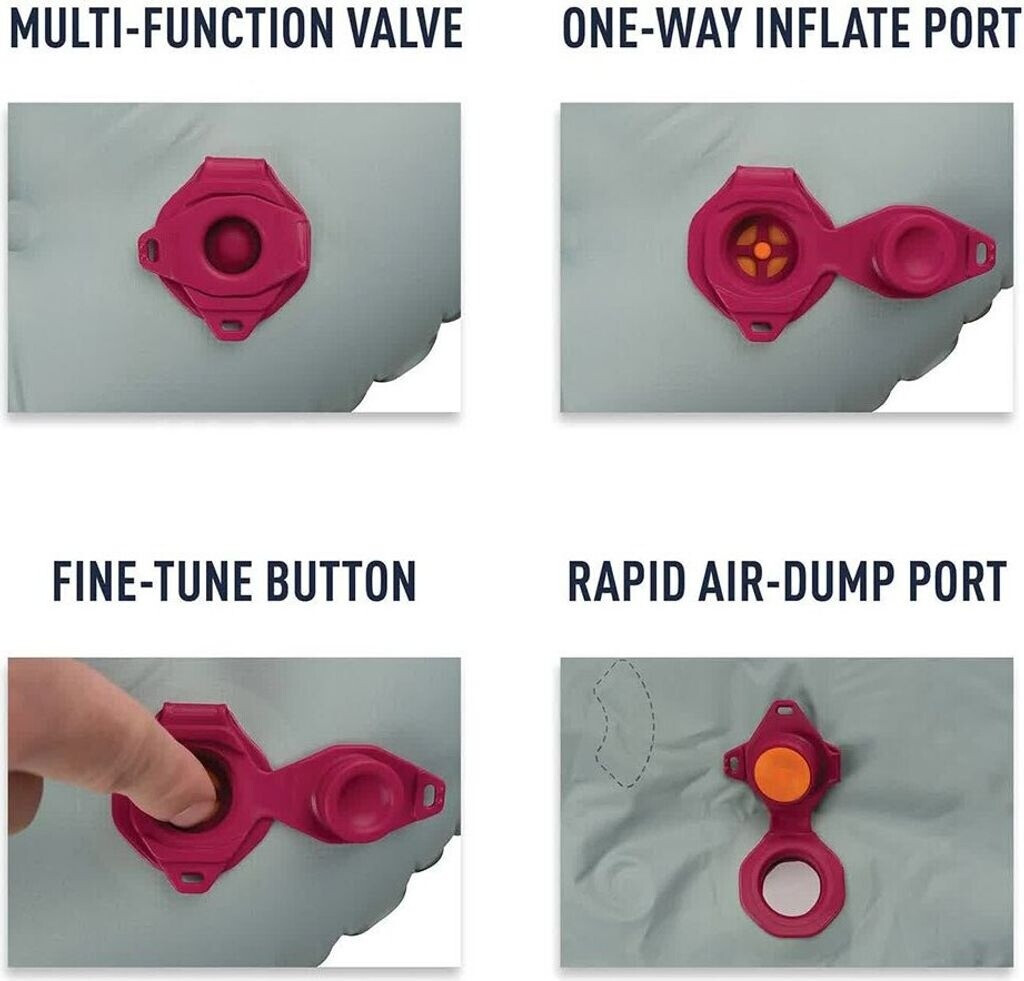 MULTI-FUNCTION VALVE

ONE-WAY INFLATE PORT

FINE-TUNE BUTTON

RAPID AIR-DUMP PORT