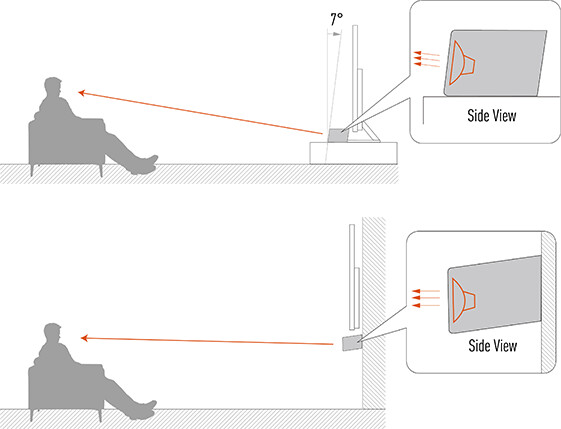 7°

Side View

Side View