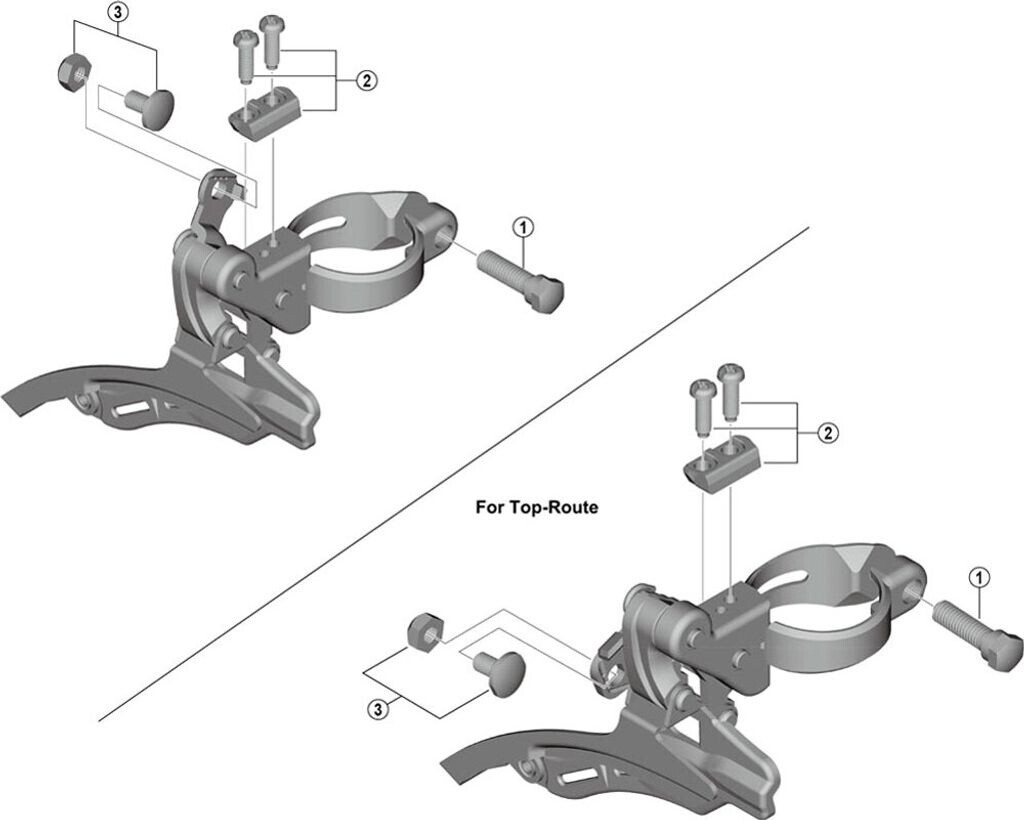 3
2
1
For Top-Route
2
1
3